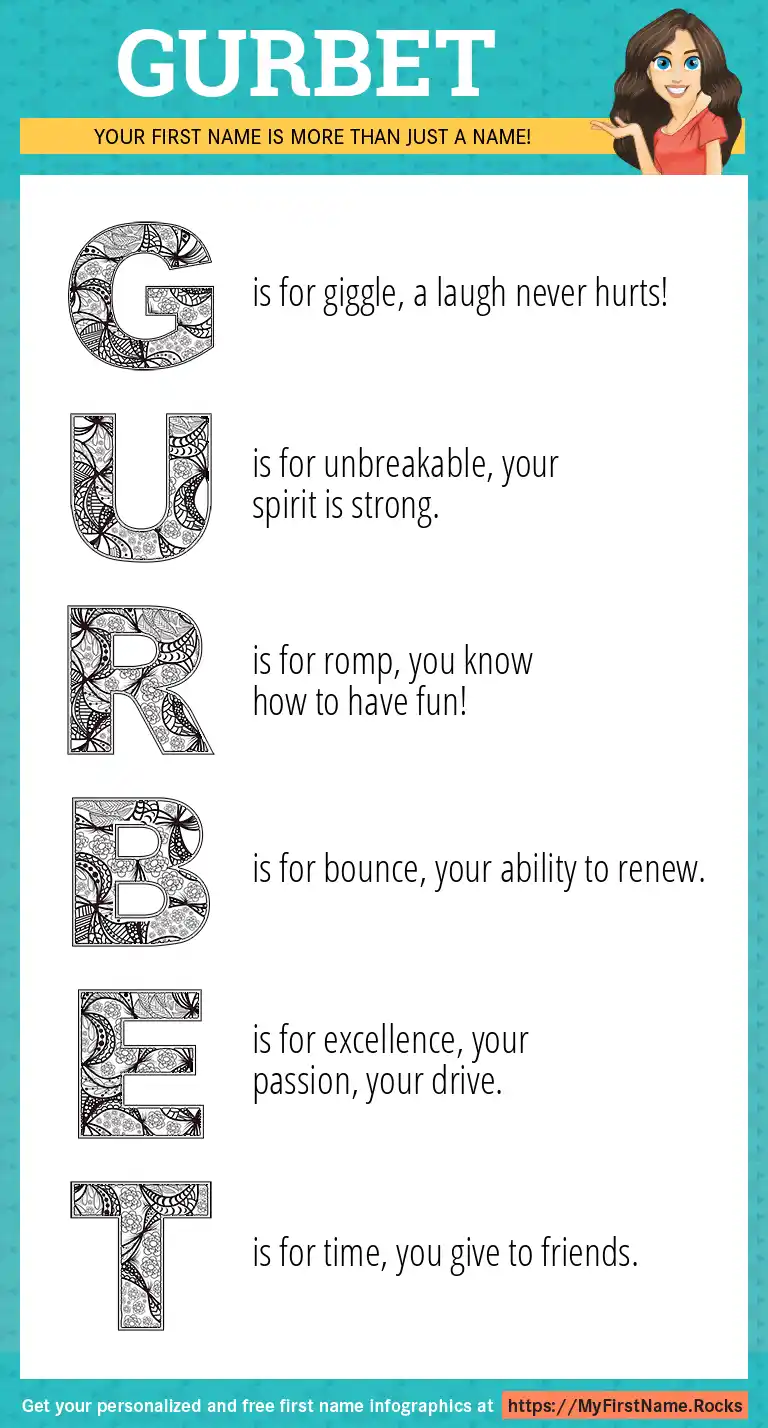 GURBET

YOUR FIRST NAME IS MORE THAN JUST A NAME!

G is for giggle, a laugh never hurts!

U is for unbreakable, your spirit is strong.

R is for romp, you know how to have fun!

B is for bounce, your ability to renew.

E is for excellence, your passion, your drive.

T is for time, you give to friends.

Get your personalized and free first name infographics at https://MyFirstName.Rocks