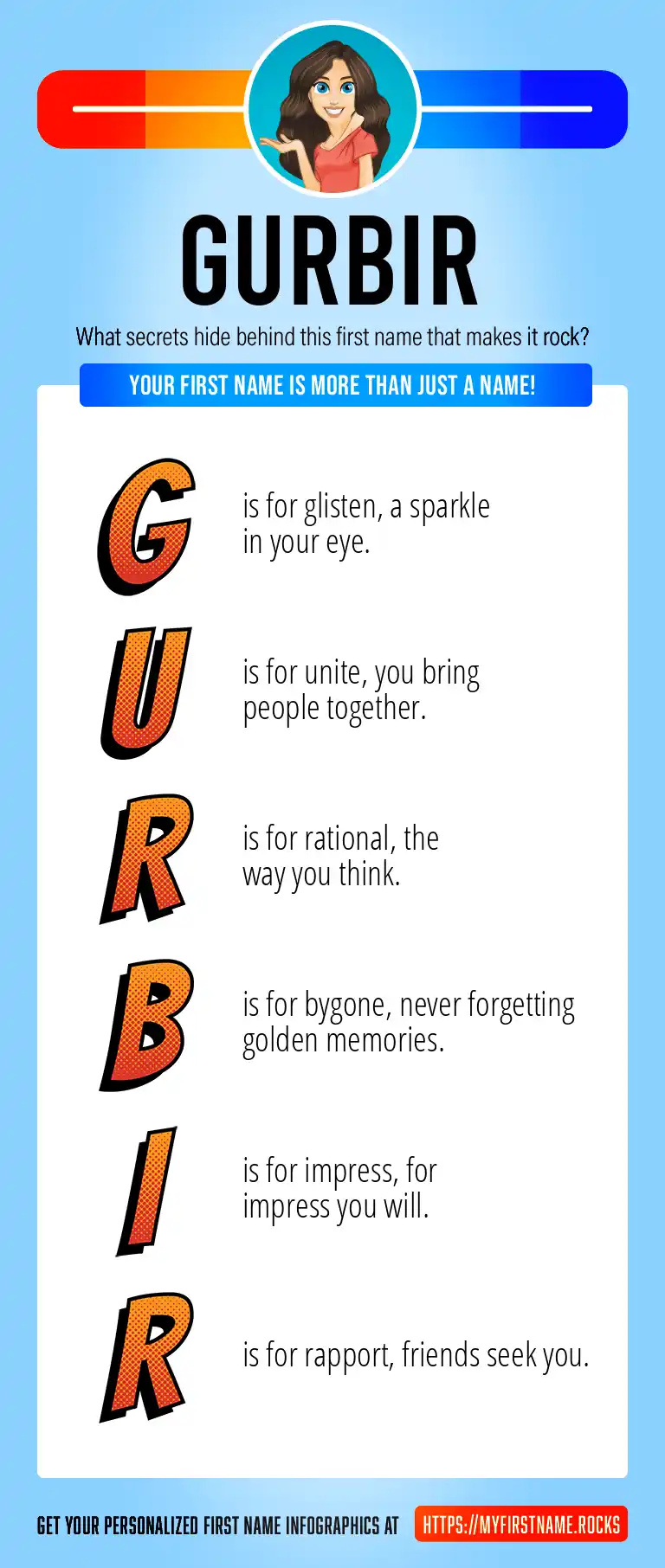 GURBIR

What secrets hide behind this first name that makes it rock?

YOUR FIRST NAME IS MORE THAN JUST A NAME!

G is for glisten, a sparkle in your eye.

U is for unite, you bring people together.

R is for rational, the way you think.

B is for bygone, never forgetting golden memories.

I is for impress, for impress you will.

R is for rapport, friends seek you.

GET YOUR PERSONALIZED FIRST NAME INFOGRAPHICS AT HTTPS://MYFIRSTNAME.ROCKS