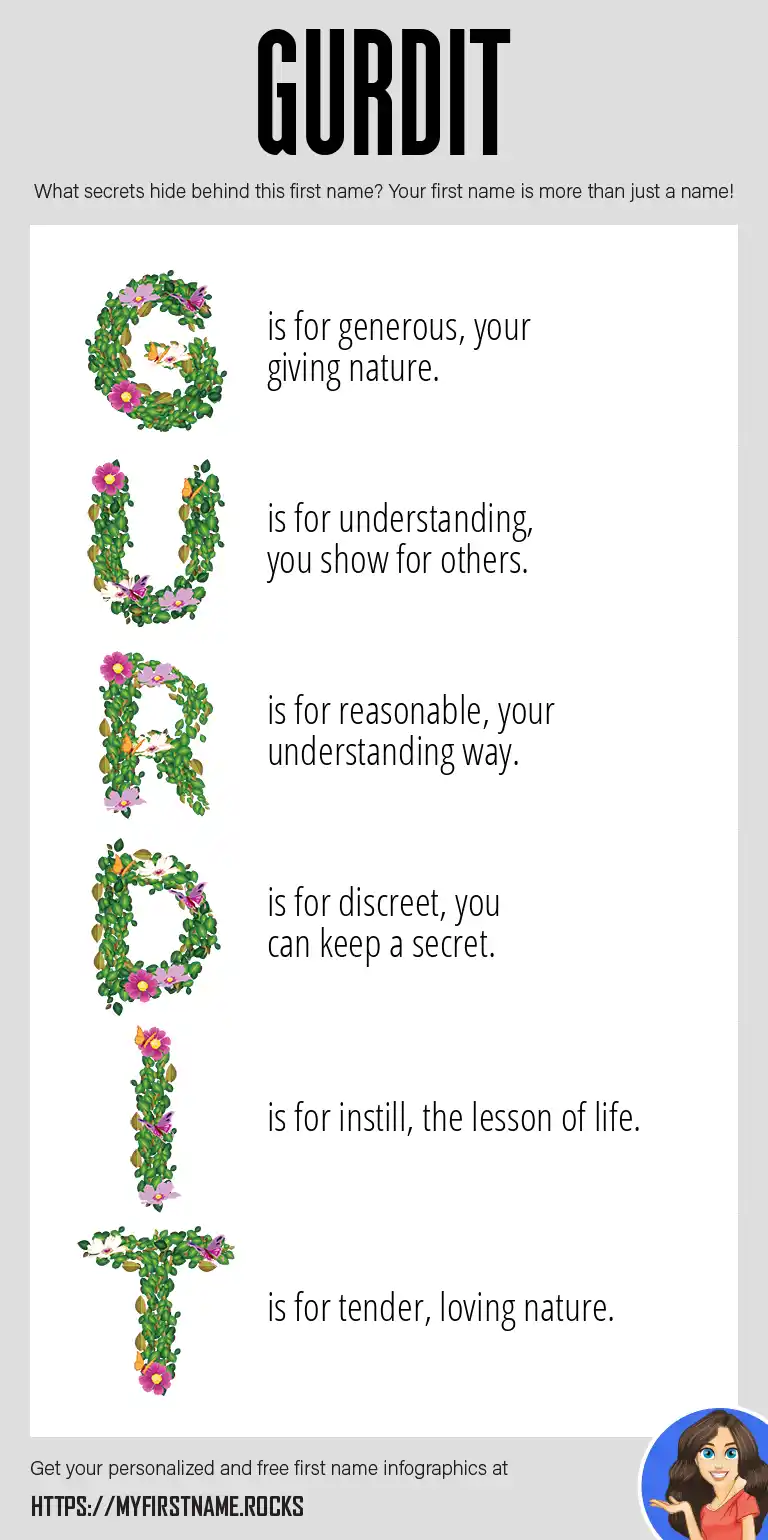 GURDIT

What secrets hide behind this first name? Your first name is more than just a name!

G is for generous, your giving nature.

U is for understanding, you show for others.

R is for reasonable, your understanding way.

D is for discreet, you can keep a secret.

I is for instill, the lesson of life.

T is for tender, loving nature.

Get your personalized and free first name infographics at

HTTPS://MYFIRSTNAME.ROCKS