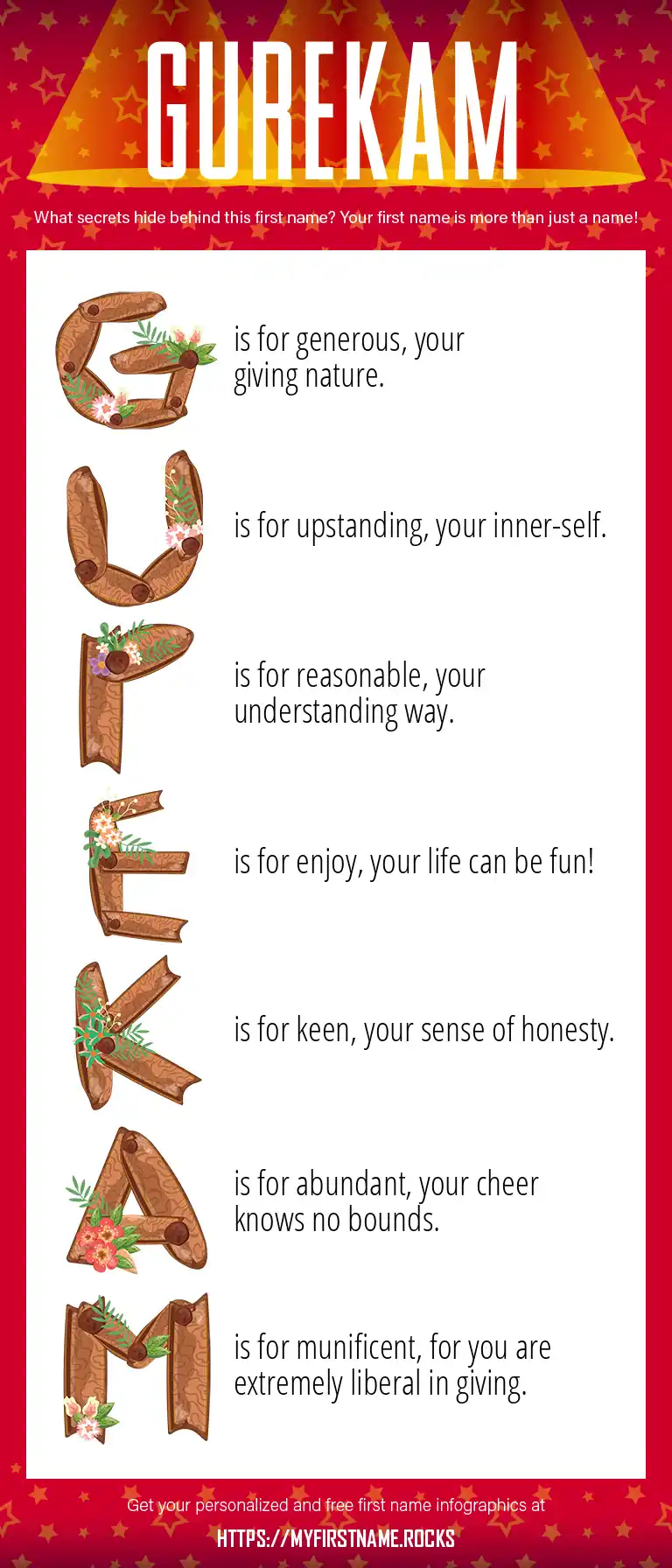 GUREKAM

What secrets hide behind this first name? Your first name is more than just a name!

G is for generous, your giving nature.

U is for upstanding, your inner-self.

R is for reasonable, your understanding way.

E is for enjoy, your life can be fun!

K is for keen, your sense of honesty.

A is for abundant, your cheer knows no bounds.

M is for munificent, for you are extremely liberal in giving.

Get your personalized and free first name infographics at

HTTPS://MYFIRSTNAME.ROCKS