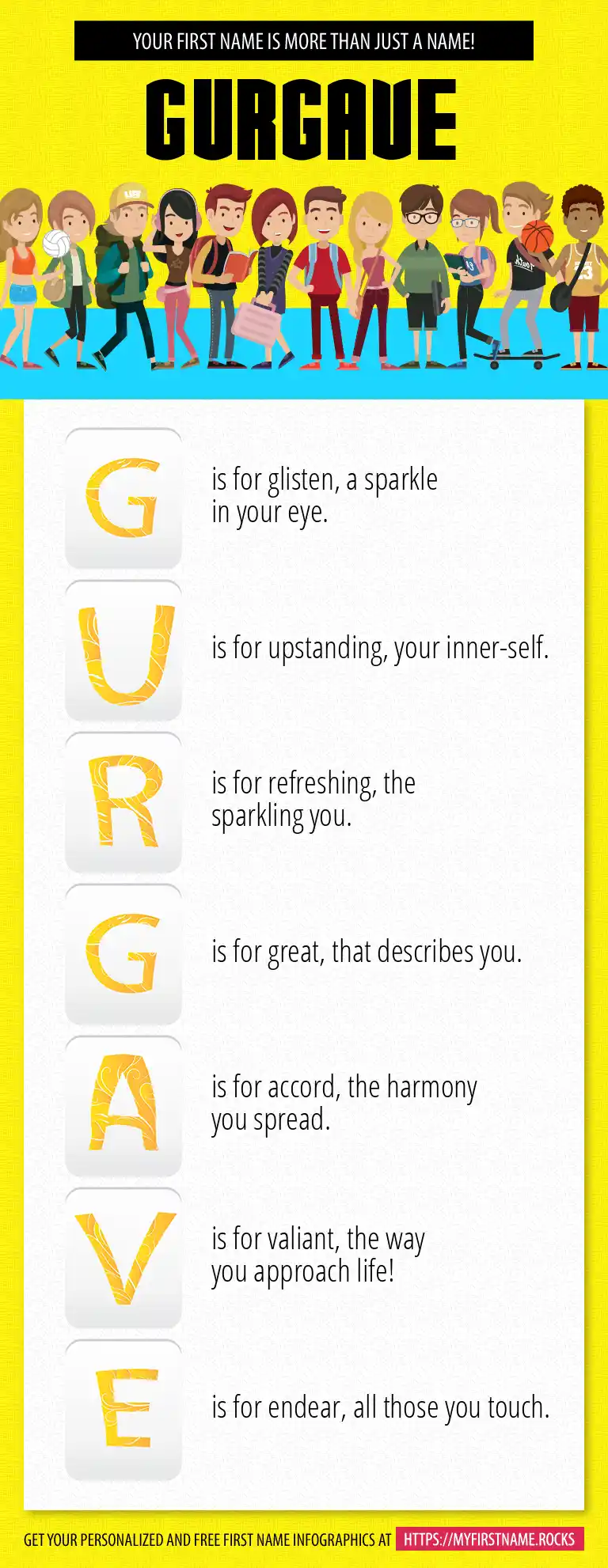 YOUR FIRST NAME IS MORE THAN JUST A NAME!

GURGAVE

G is for glisten, a sparkle in your eye.

U is for upstanding, your inner-self.

R is for refreshing, the sparkling you.

G is for great, that describes you.

A is for accord, the harmony you spread.

V is for valiant, the way you approach life!

E is for endear, all those you touch.

GET YOUR PERSONALIZED AND FREE FIRST NAME INFOGRAPHICS AT HTTPS://MYFIRSTNAME.ROCKS