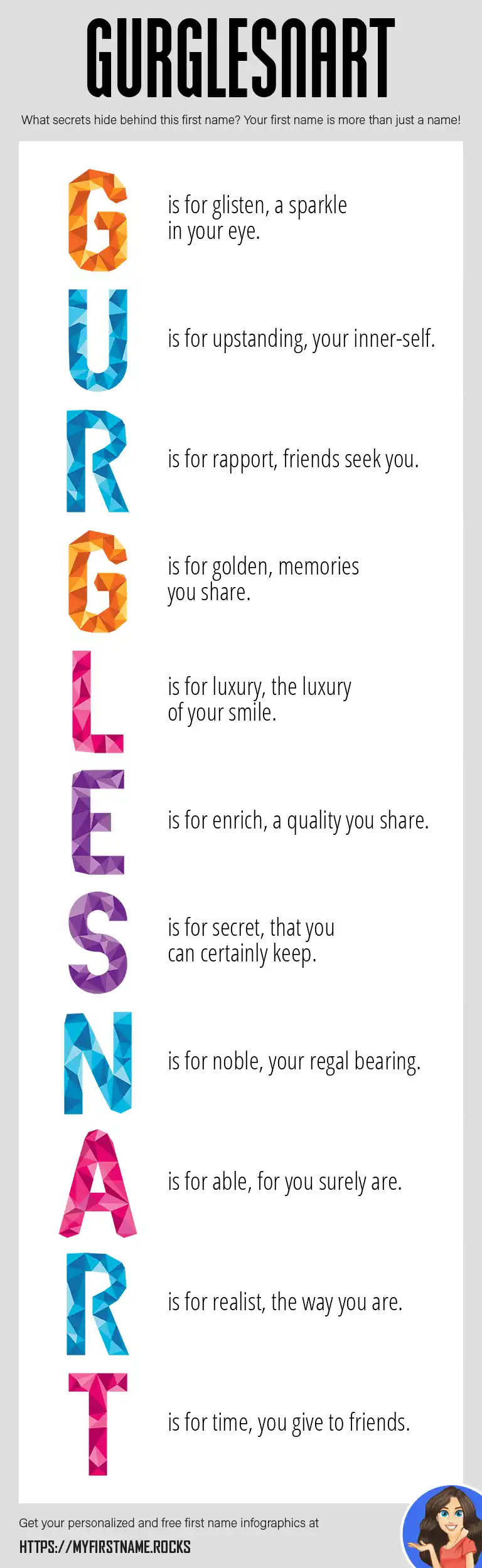 GURGLESNART

What secrets hide behind this first name? Your first name is more than just a name!

G is for glisten, a sparkle in your eye.

U is for upstanding, your inner-self.

R is for rapport, friends seek you.

G is for golden, memories you share.

L is for luxury, the luxury of your smile.

E is for enrich, a quality you share.

S is for secret, that you can certainly keep.

N is for noble, your regal bearing.

A is for able, for you surely are.

R is for realist, the way you are.

T is for time, you give to friends.

Get your personalized and free first name infographics at

HTTPS://MYFIRSTNAME.ROCKS