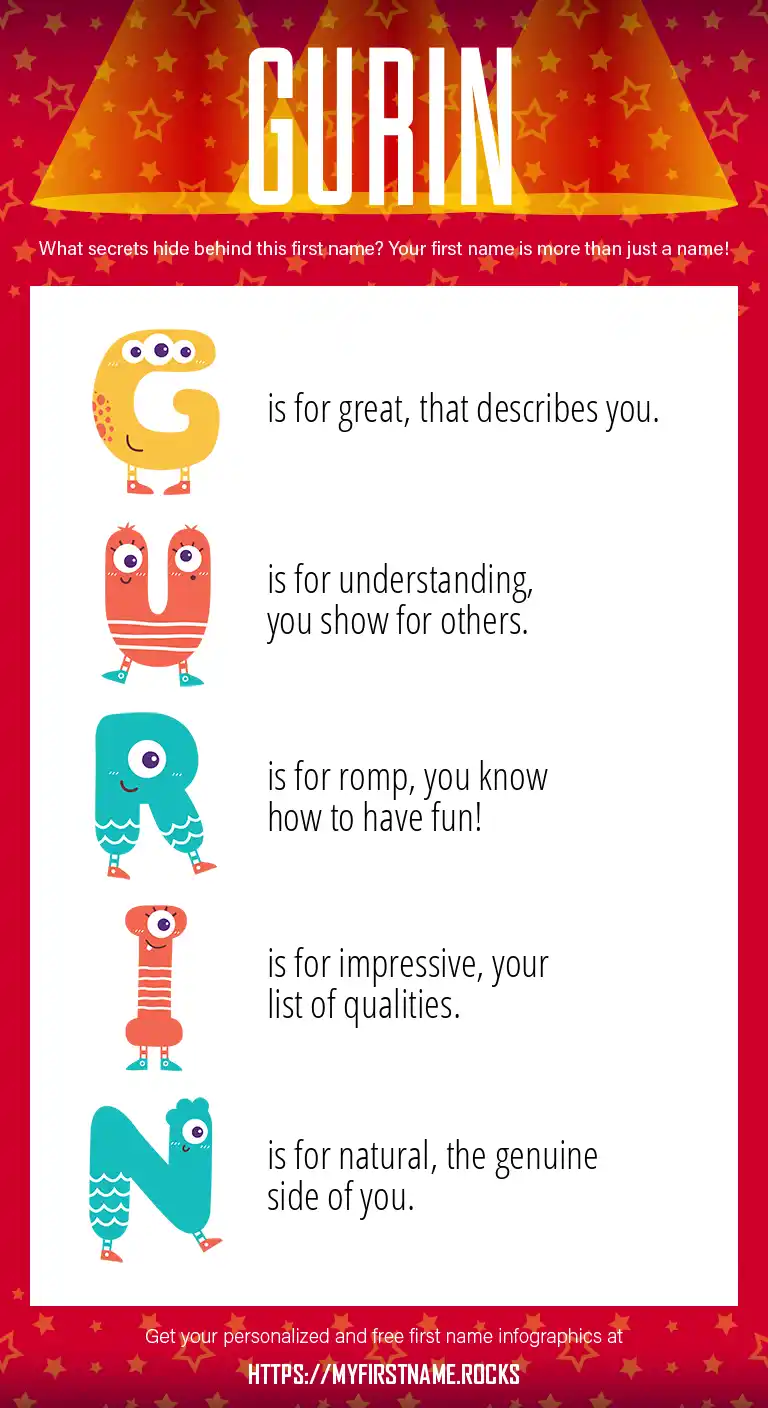 GURIN

What secrets hide behind this first name? Your first name is more than just a name!

G is for great, that describes you.

U is for understanding, you show for others.

R is for romp, you know how to have fun!

I is for impressive, your list of qualities.

N is for natural, the genuine side of you.

Get your personalized and free first name infographics at

HTTPS://MYFIRSTNAME.ROCKS