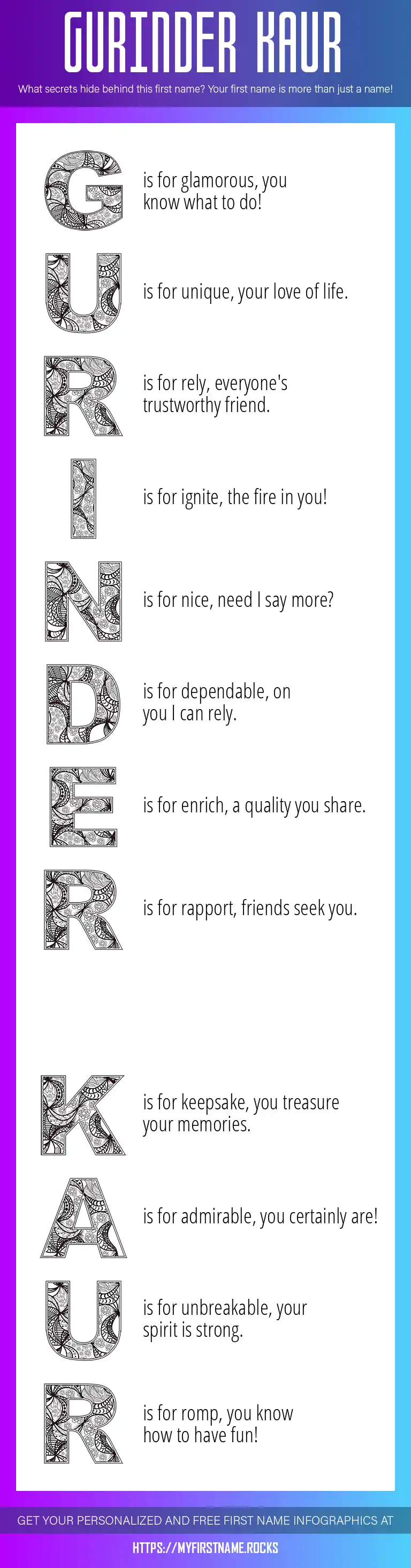 GURINDER KAUR

What secrets hide behind this first name? Your first name is more than just a name!

G is for glamorous, you know what to do!

U is for unique, your love of life.

R is for rely, everyone's trustworthy friend.

I is for ignite, the fire in you!

N is for nice, need I say more?

D is for dependable, on you I can rely.

E is for enrich, a quality you share.

R is for rapport, friends seek you.

K is for keepsake, you treasure your memories.

A is for admirable, you certainly are!

U is for unbreakable, your spirit is strong.

R is for romp, you know how to have fun!

GET YOUR PERSONALIZED AND FREE FIRST NAME INFOGRAPHICS AT

HTTPS://MYFIRSTNAME.ROCKS