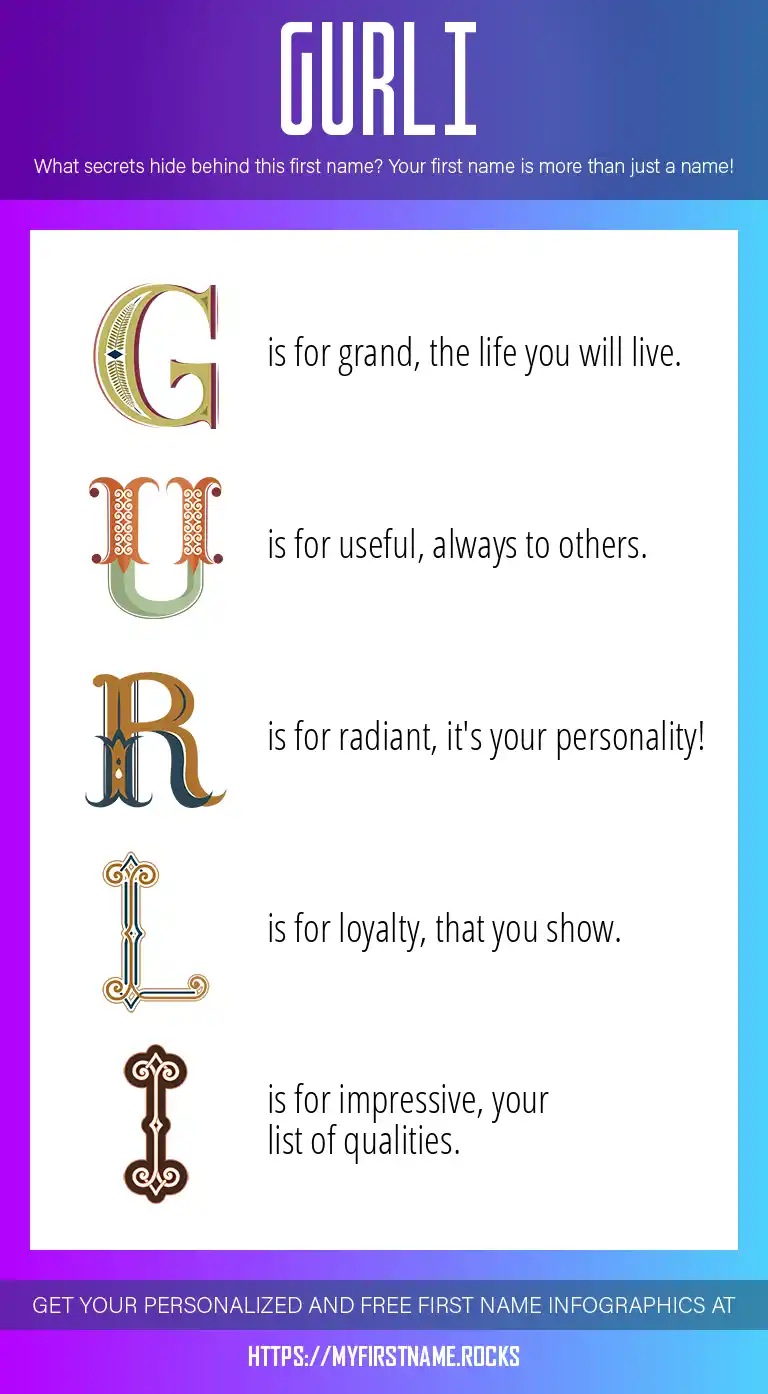 GURLI

What secrets hide behind this first name? Your first name is more than just a name!

G is for grand, the life you will live.

U is for useful, always to others.

R is for radiant, it's your personality!

L is for loyalty, that you show.

I is for impressive, your list of qualities.

GET YOUR PERSONALIZED AND FREE FIRST NAME INFOGRAPHICS AT

HTTPS://MYFIRSTNAME.ROCKS