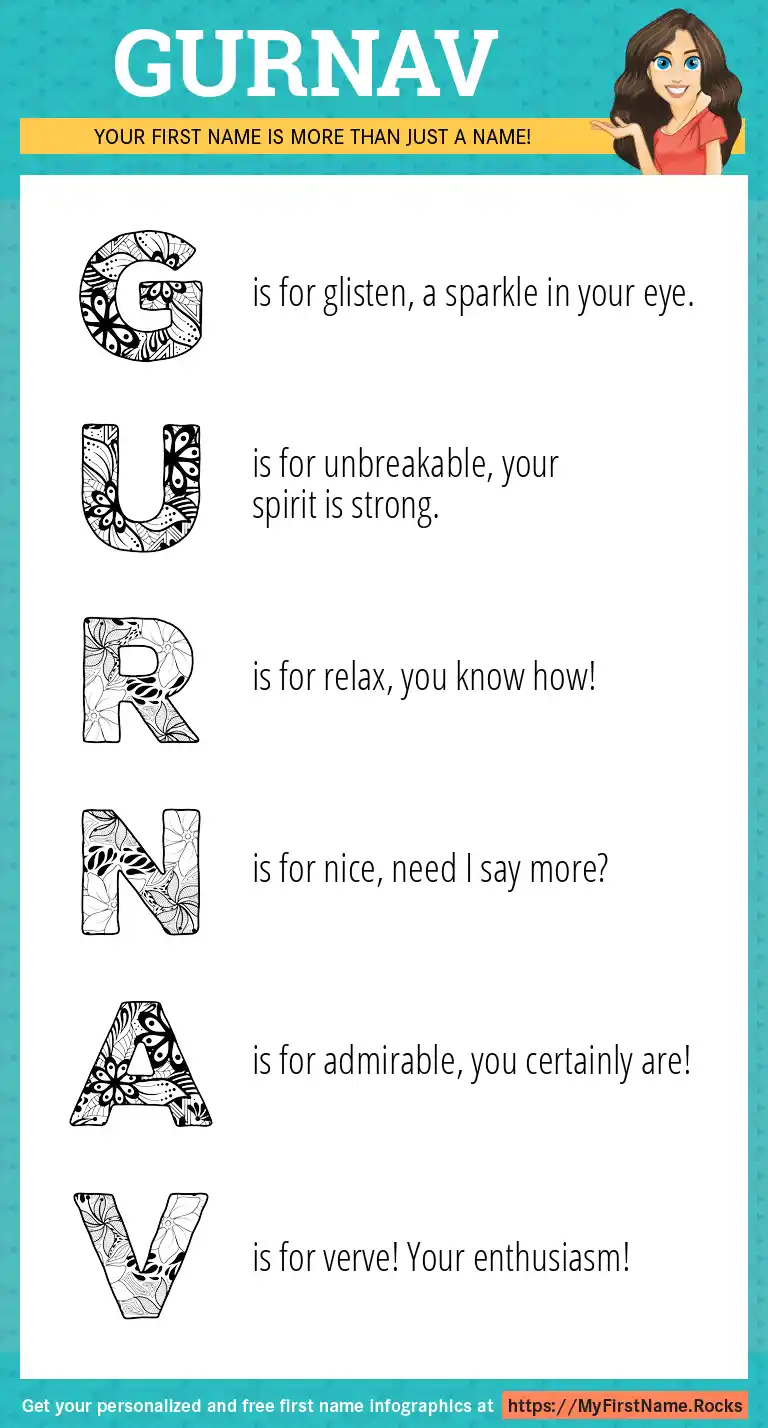 GURNAV

YOUR FIRST NAME IS MORE THAN JUST A NAME!

G is for glisten, a sparkle in your eye.

U is for unbreakable, your spirit is strong.

R is for relax, you know how!

N is for nice, need I say more?

A is for admirable, you certainly are!

V is for verve! Your enthusiasm!

Get your personalized and free first name infographics at https://MyFirstName.Rocks