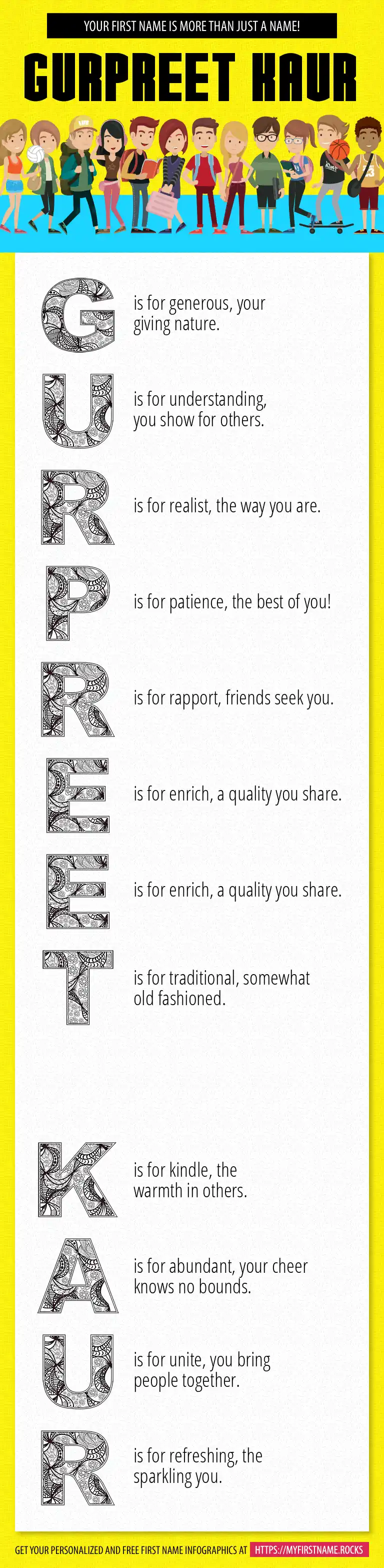 YOUR FIRST NAME IS MORE THAN JUST A NAME!

GURPREET KAUR

G is for generous, your giving nature.

U is for understanding, you show for others.

R is for realist, the way you are.

P is for patience, the best of you!

R is for rapport, friends seek you.

E is for enrich, a quality you share.

E is for enrich, a quality you share.

T is for traditional, somewhat old fashioned.

K is for kindle, the warmth in others.

A is for abundant, your cheer knows no bounds.

U is for unite, you bring people together.

R is for refreshing, the sparkling you.

GET YOUR PERSONALIZED AND FREE FIRST NAME INFOGRAPHICS AT HTTPS://MYFIRSTNAME.ROCKS