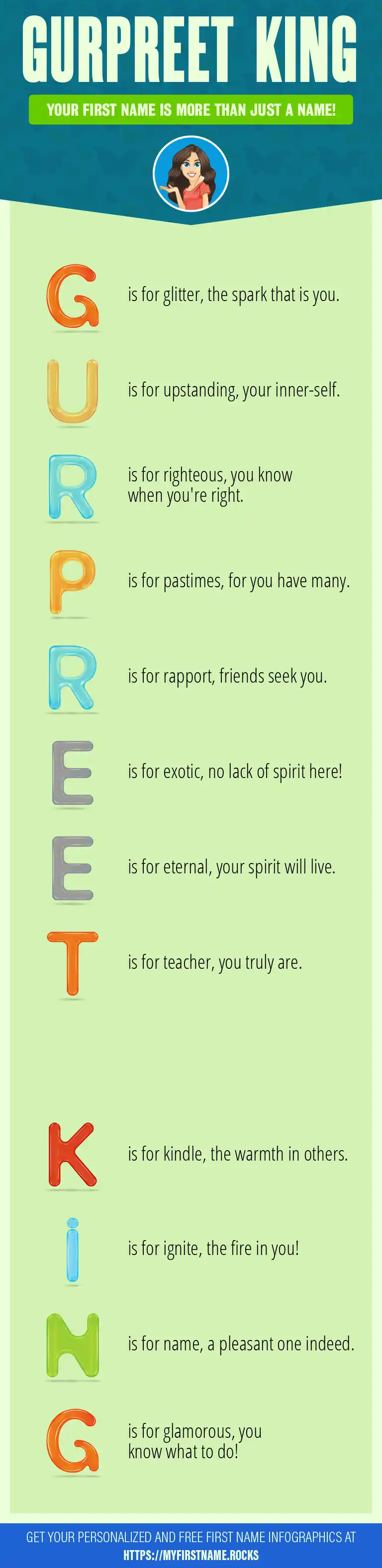 GURPREET KING

YOUR FIRST NAME IS MORE THAN JUST A NAME!

G is for glitter, the spark that is you.

U is for upstanding, your inner-self.

R is for righteous, you know when you're right.

P is for pastimes, for you have many.

R is for rapport, friends seek you.

E is for exotic, no lack of spirit here!

E is for eternal, your spirit will live.

T is for teacher, you truly are.

K is for kindle, the warmth in others.

i is for ignite, the fire in you!

N is for name, a pleasant one indeed.

G is for glamorous, you know what to do!

GET YOUR PERSONALIZED AND FREE FIRST NAME INFOGRAPHICS AT HTTPS://MYFIRSTNAME.ROCKS