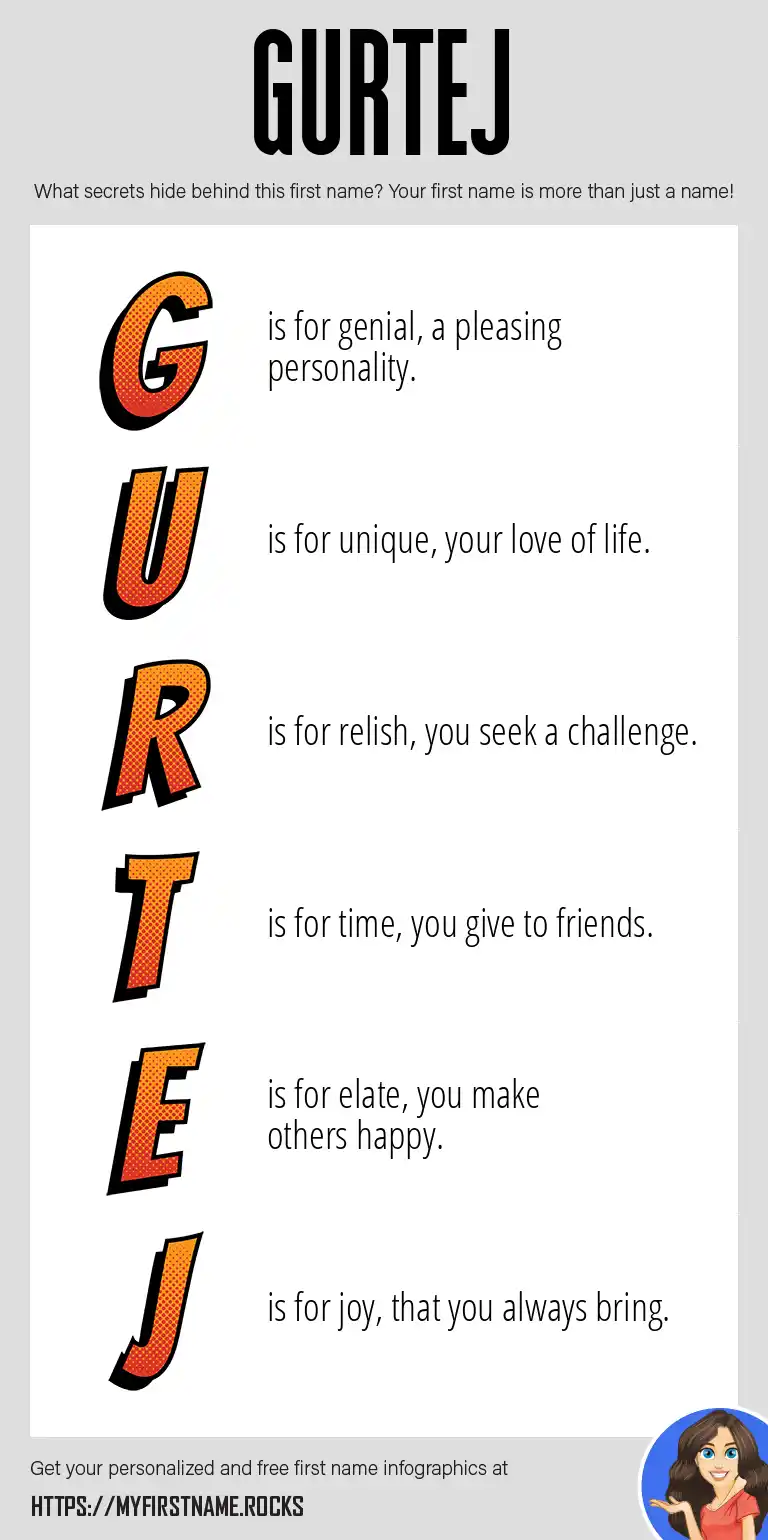 GURTEJ

What secrets hide behind this first name? Your first name is more than just a name!

G is for genial, a pleasing personality.

U is for unique, your love of life.

R is for relish, you seek a challenge.

T is for time, you give to friends.

E is for elate, you make others happy.

J is for joy, that you always bring.

Get your personalized and free first name infographics at

HTTPS://MYFIRSTNAME.ROCKS