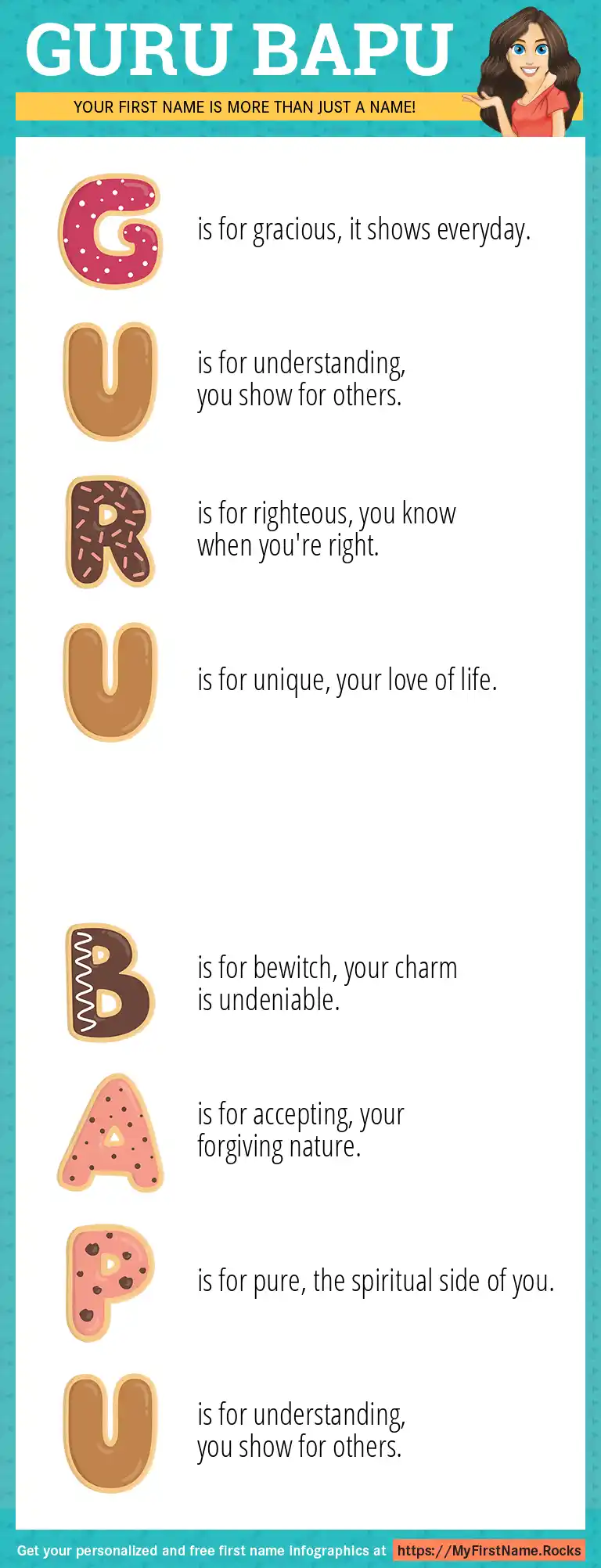 GURU BAPU

YOUR FIRST NAME IS MORE THAN JUST A NAME!

G is for gracious, it shows everyday.

U is for understanding, you show for others.

R is for righteous, you know when you're right.

U is for unique, your love of life.

B is for bewitch, your charm is undeniable.

A is for accepting, your forgiving nature.

P is for pure, the spiritual side of you.

U is for understanding, you show for others.

Get your personalized and free first name infographics at https://MyFirstName.Rocks