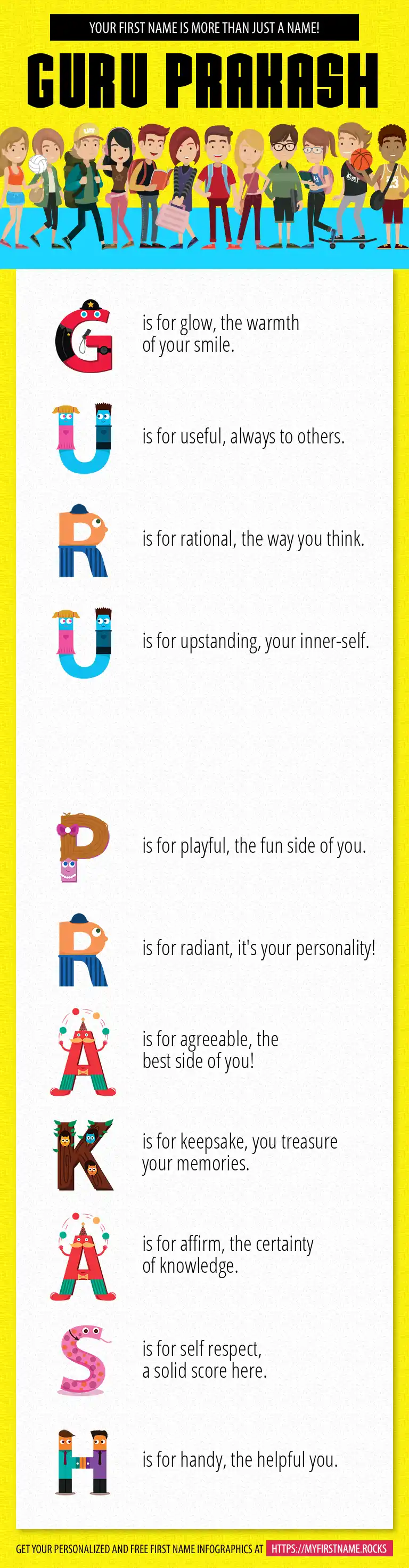 YOUR FIRST NAME IS MORE THAN JUST A NAME!

GURU PRAKASH

G is for glow, the warmth of your smile.

U is for useful, always to others.

R is for rational, the way you think.

U is for upstanding, your inner-self.

P is for playful, the fun side of you.

R is for radiant, it's your personality!

A is for agreeable, the best side of you!

K is for keepsake, you treasure your memories.

A is for affirm, the certainty of knowledge.

S is for self respect, a solid score here.

H is for handy, the helpful you.

GET YOUR PERSONALIZED AND FREE FIRST NAME INFOGRAPHICS AT HTTPS://MYFIRSTNAME.ROCKS