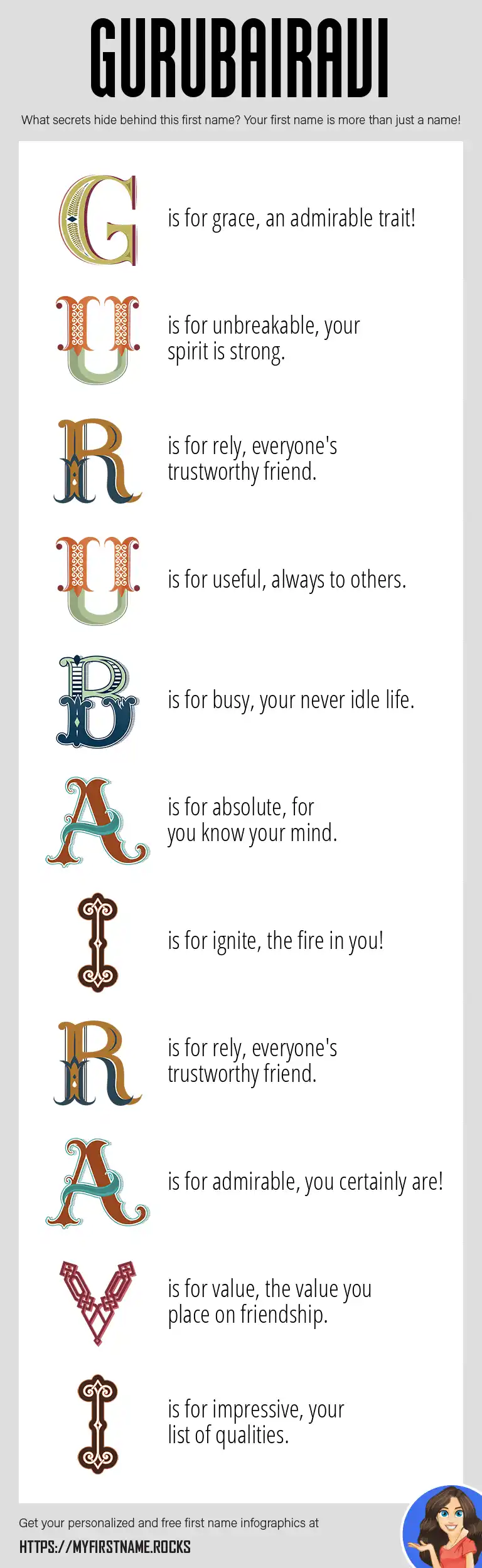 GURUBAIRAVI

What secrets hide behind this first name? Your first name is more than just a name!

G is for grace, an admirable trait!

U is for unbreakable, your spirit is strong.

R is for rely, everyone's trustworthy friend.

U is for useful, always to others.

B is for busy, your never idle life.

A is for absolute, for you know your mind.

I is for ignite, the fire in you!

R is for rely, everyone's trustworthy friend.

A is for admirable, you certainly are!

V is for value, the value you place on friendship.

I is for impressive, your list of qualities.

Get your personalized and free first name infographics at

HTTPS://MYFIRSTNAME.ROCKS