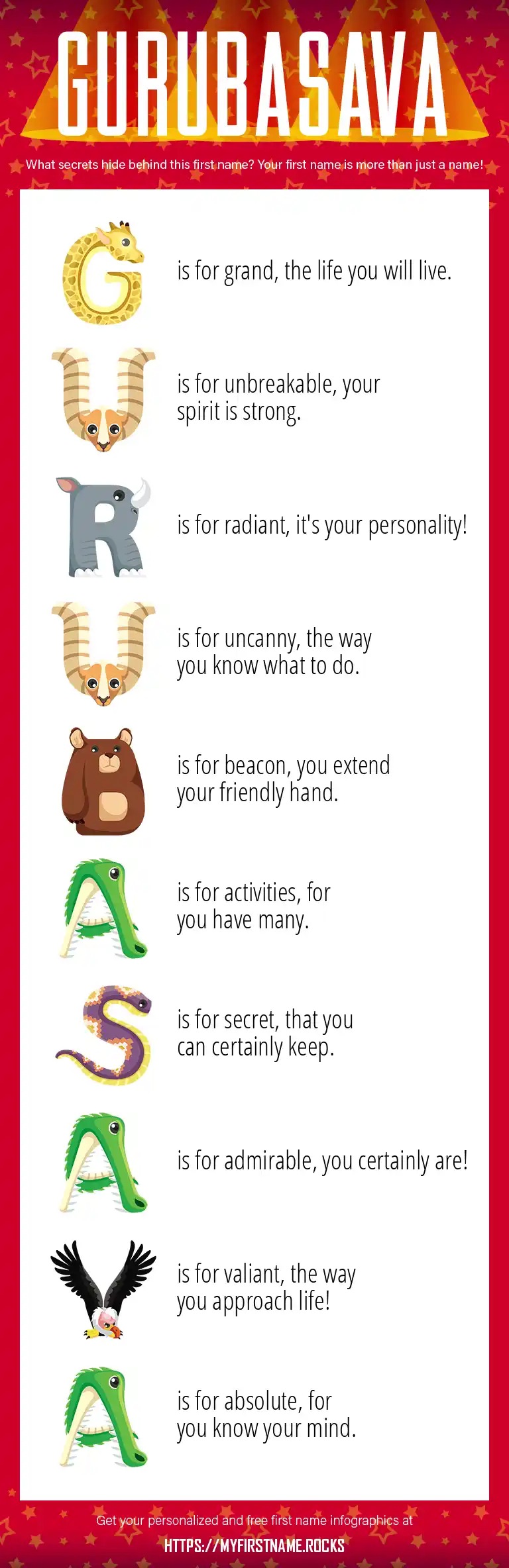 GURUBASAVA

What secrets hide behind this first name? Your first name is more than just a name!

G is for grand, the life you will live.

U is for unbreakable, your spirit is strong.

R is for radiant, it's your personality!

U is for uncanny, the way you know what to do.

B is for beacon, you extend your friendly hand.

A is for activities, for you have many.

S is for secret, that you can certainly keep.

A is for admirable, you certainly are!

V is for valiant, the way you approach life!

A is for absolute, for you know your mind.

Get your personalized and free first name infographics at

HTTPS://MYFIRSTNAME.ROCKS