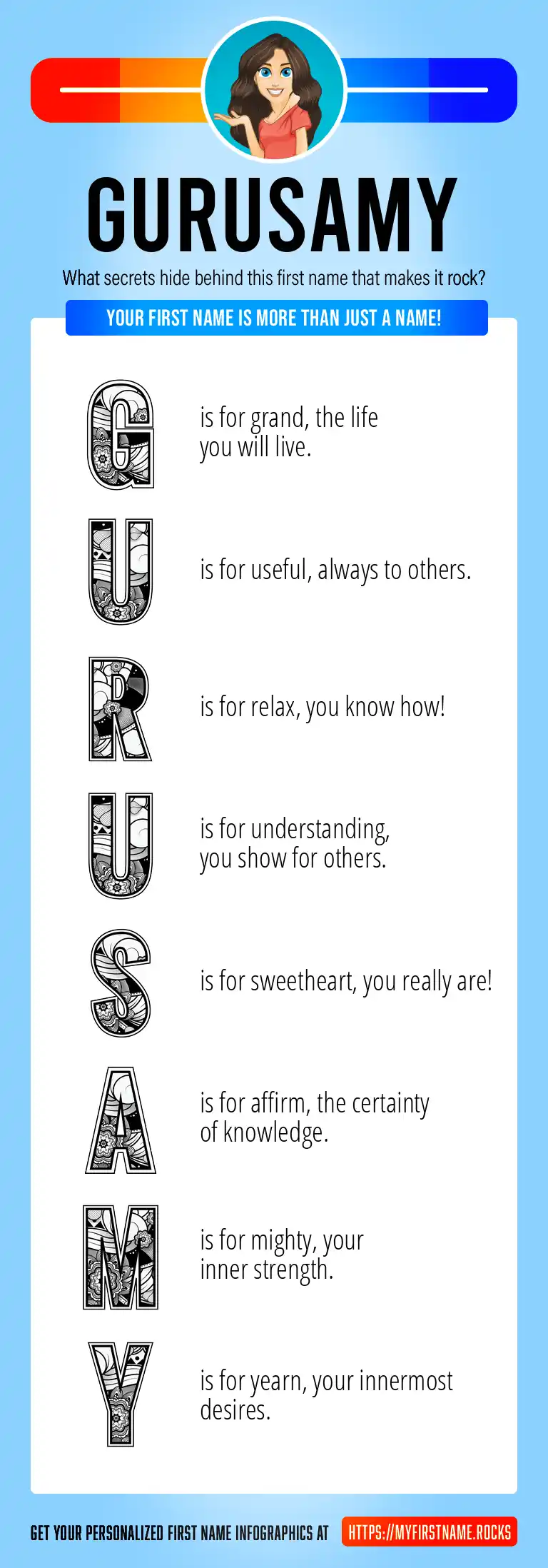 GURUSAMY

What secrets hide behind this first name that makes it rock?

YOUR FIRST NAME IS MORE THAN JUST A NAME!

G is for grand, the life you will live.

U is for useful, always to others.

R is for relax, you know how!

U is for understanding, you show for others.

S is for sweetheart, you really are!

A is for affirm, the certainty of knowledge.

M is for mighty, your inner strength.

Y is for yearn, your innermost desires.

GET YOUR PERSONALIZED FIRST NAME INFOGRAPHICS AT HTTPS://MYFIRSTNAME.ROCKS