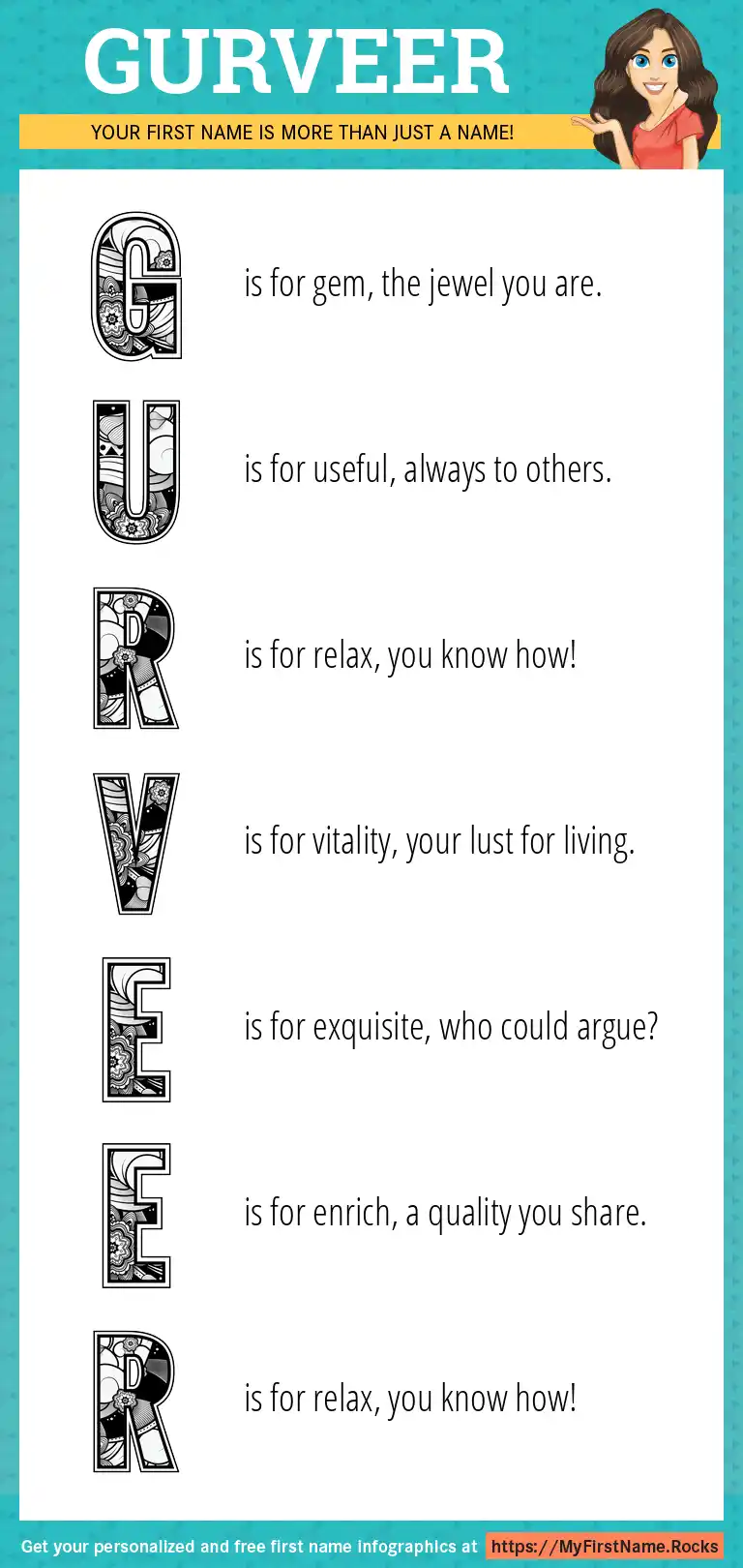 GURVEER

YOUR FIRST NAME IS MORE THAN JUST A NAME!

G is for gem, the jewel you are.

U is for useful, always to others.

R is for relax, you know how!

V is for vitality, your lust for living.

E is for exquisite, who could argue?

E is for enrich, a quality you share.

R is for relax, you know how!

Get your personalized and free first name infographics at https://MyFirstName.Rocks