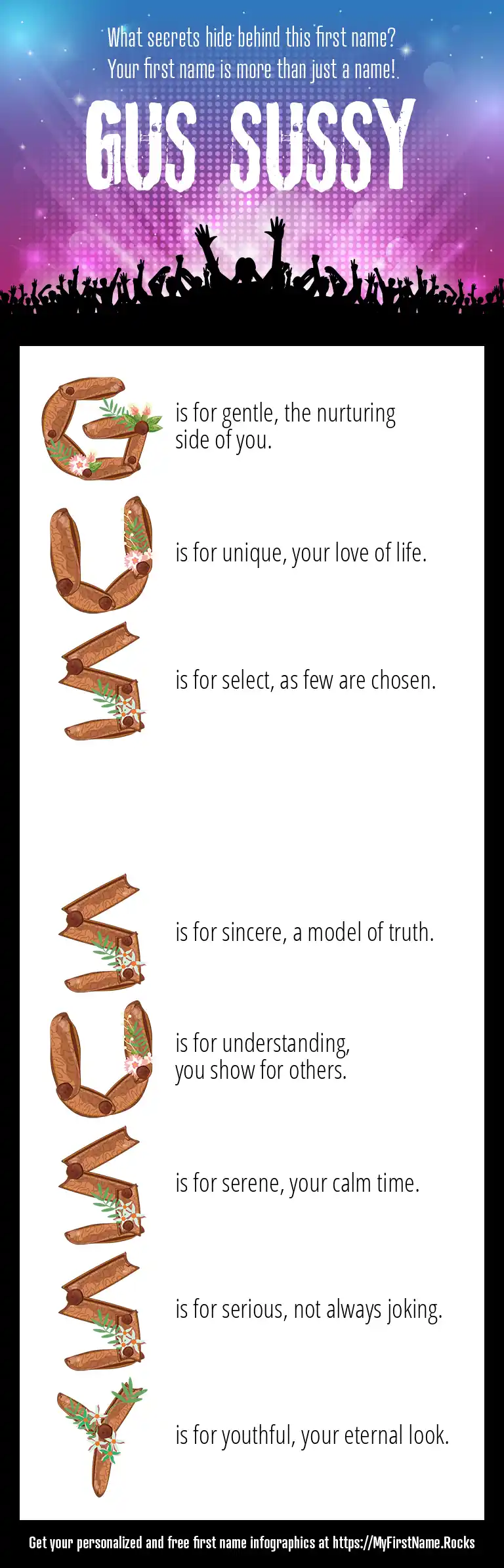 What secrets hide behind this first name?
Your first name is more than just a name!

GUS SUSSY

G is for gentle, the nurturing side of you.

U is for unique, your love of life.

S is for select, as few are chosen.

S is for sincere, a model of truth.

U is for understanding, you show for others.

S is for serene, your calm time.

S is for serious, not always joking.

Y is for youthful, your eternal look.

Get your personalized and free first name infographics at https://MyFirstName.Rocks