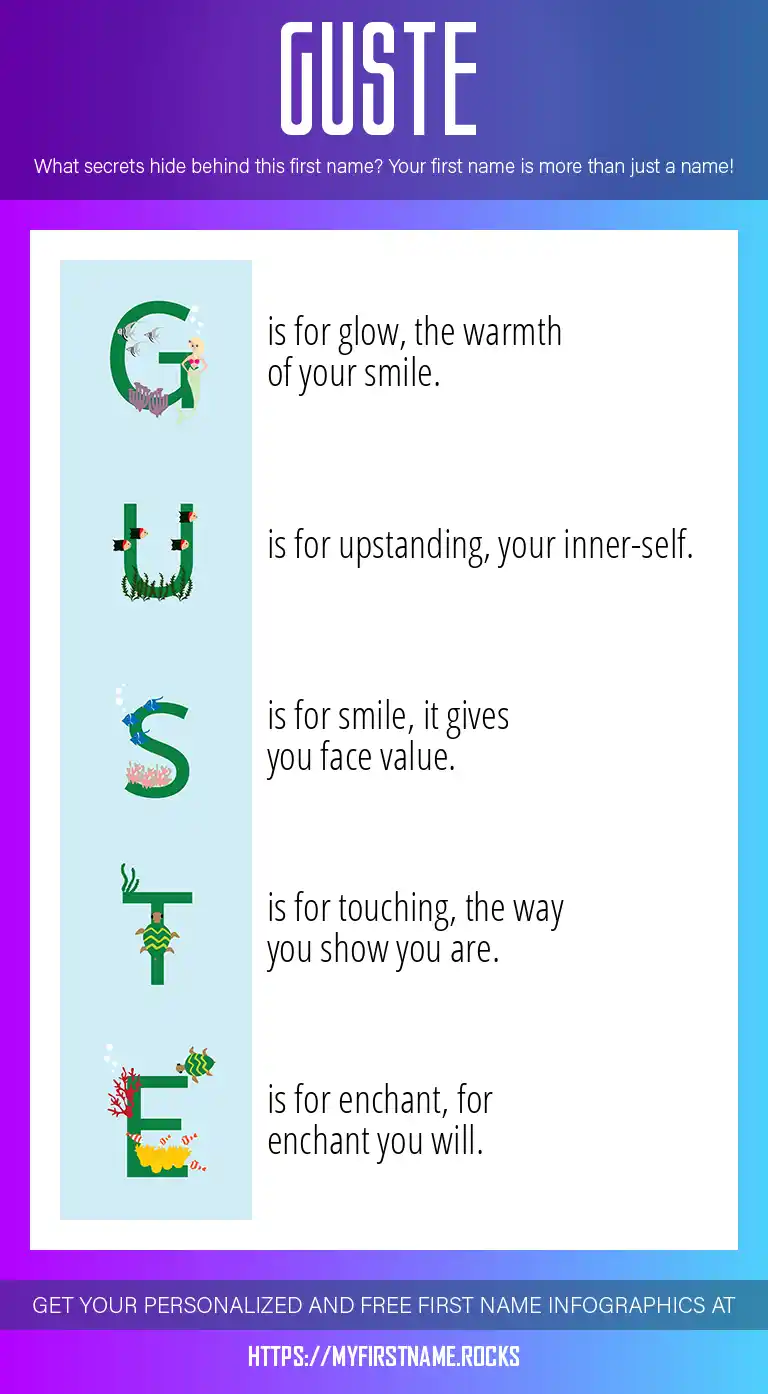 GUSTE

What secrets hide behind this first name? Your first name is more than just a name!

G is for glow, the warmth of your smile.

U is for upstanding, your inner-self.

S is for smile, it gives you face value.

T is for touching, the way you show you are.

E is for enchant, for enchant you will.

GET YOUR PERSONALIZED AND FREE FIRST NAME INFOGRAPHICS AT

HTTPS://MYFIRSTNAME.ROCKS