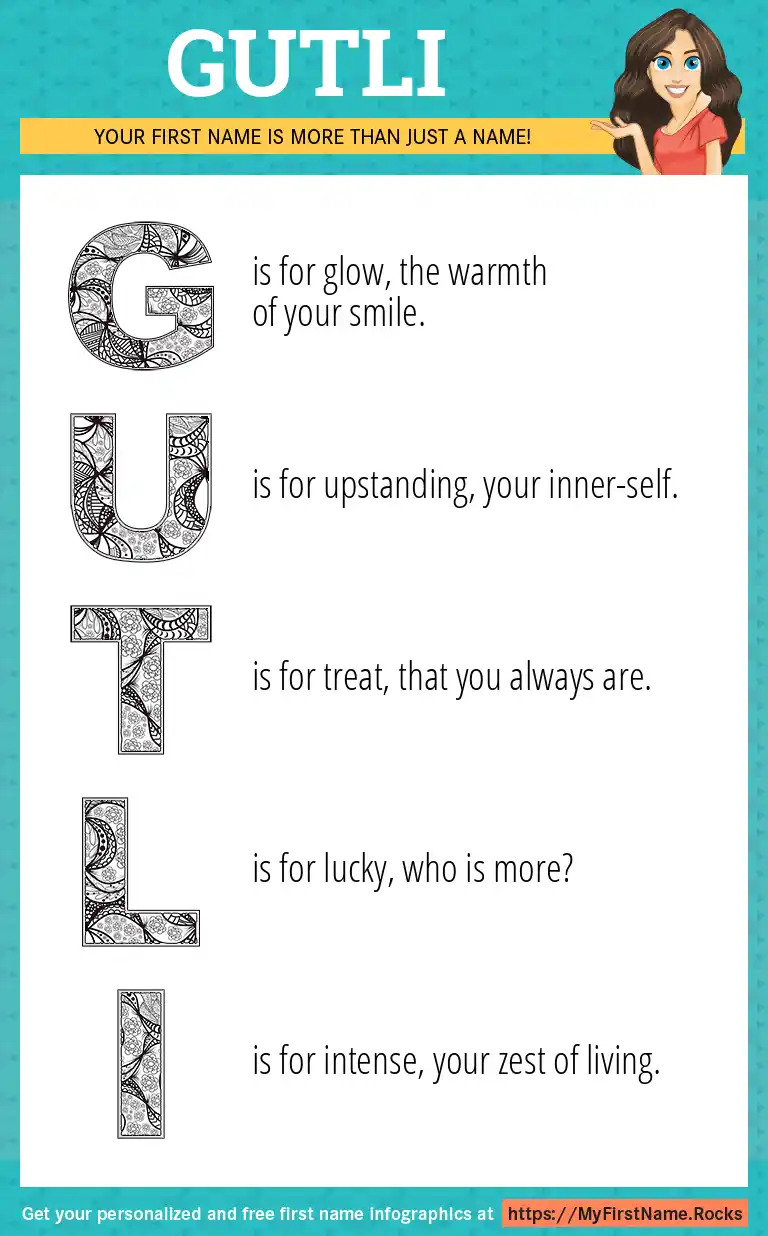 GUTLI

YOUR FIRST NAME IS MORE THAN JUST A NAME!

G is for glow, the warmth of your smile.

U is for upstanding, your inner-self.

T is for treat, that you always are.

L is for lucky, who is more?

I is for intense, your zest of living.

Get your personalized and free first name infographics at https://MyFirstName.Rocks