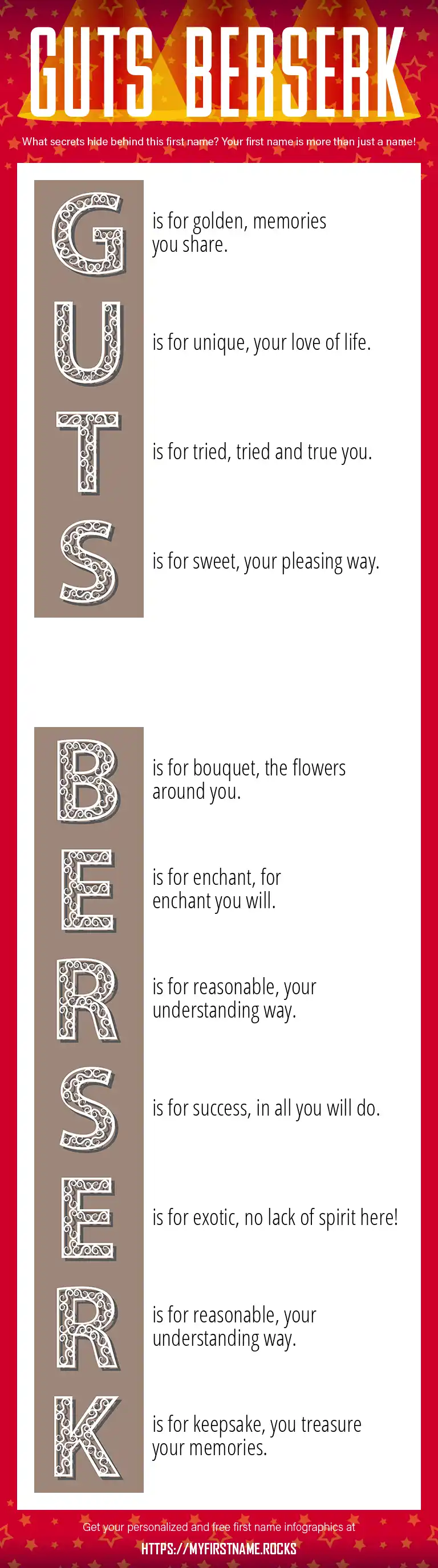 GUTS BERSERK

What secrets hide behind this first name? Your first name is more than just a name!

G is for golden, memories you share.

U is for unique, your love of life.

T is for tried, tried and true you.

S is for sweet, your pleasing way.

B is for bouquet, the flowers around you.

E is for enchant, for enchant you will.

R is for reasonable, your understanding way.

S is for success, in all you will do.

E is for exotic, no lack of spirit here!

R is for reasonable, your understanding way.

K is for keepsake, you treasure your memories.

Get your personalized and free first name infographics at

HTTPS://MYFIRSTNAME.ROCKS