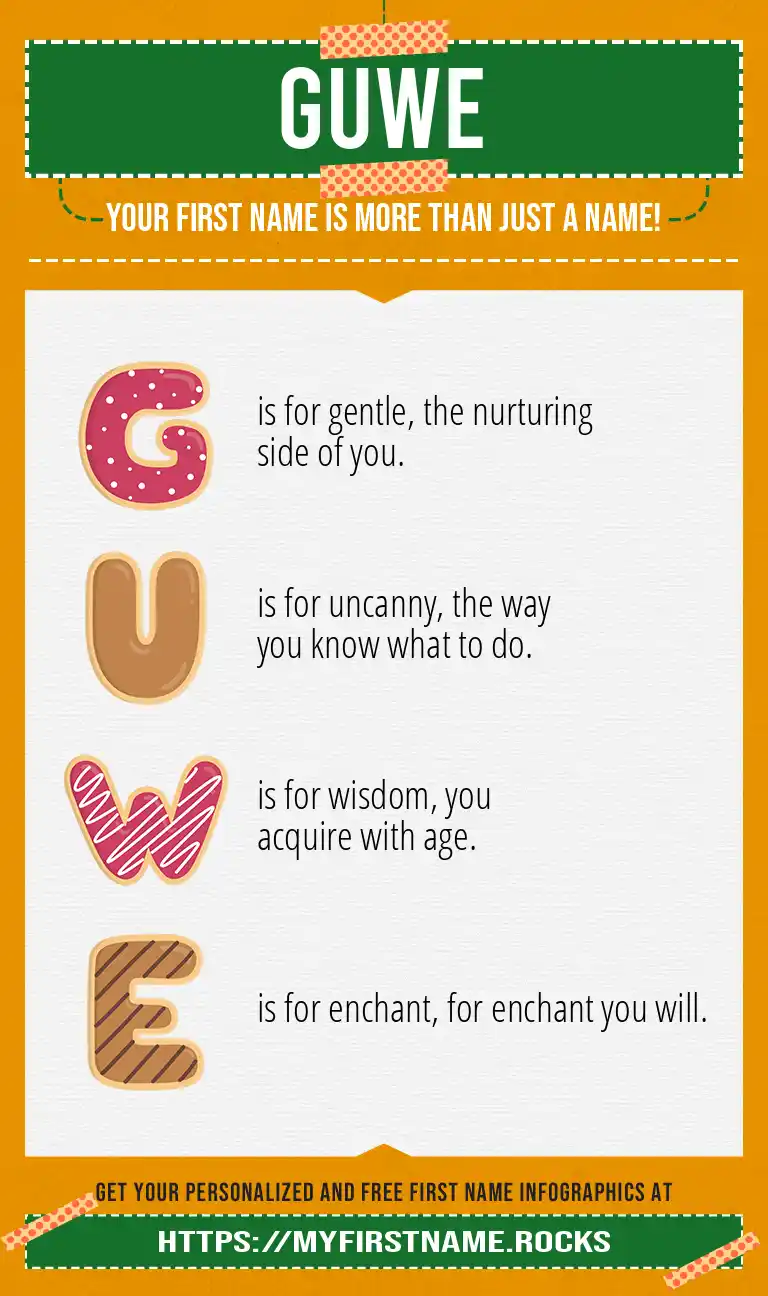 GUWE

YOUR FIRST NAME IS MORE THAN JUST A NAME!

G is for gentle, the nurturing side of you.

U is for uncanny, the way you know what to do.

W is for wisdom, you acquire with age.

E is for enchant, for enchant you will.

GET YOUR PERSONALIZED AND FREE FIRST NAME INFOGRAPHICS AT

HTTPS://MYFIRSTNAME.ROCKS