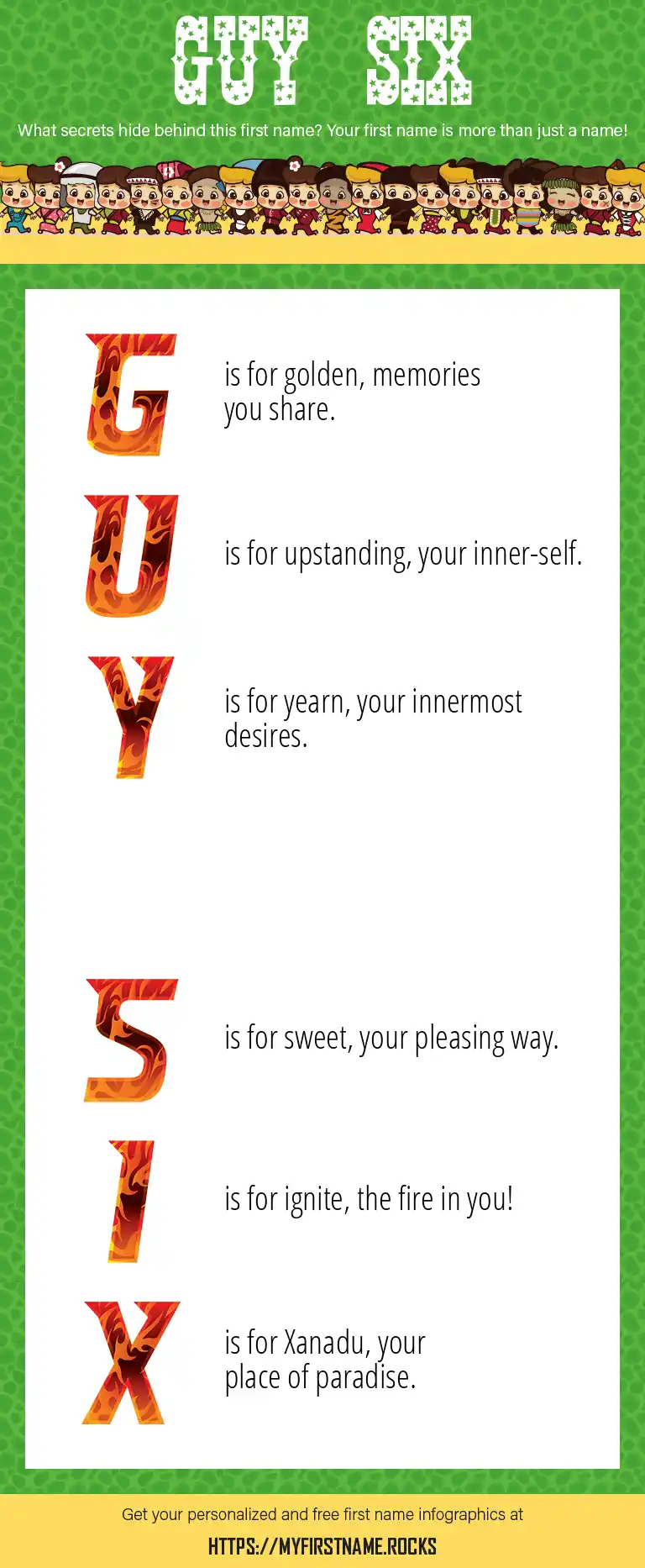 GUY SIX

What secrets hide behind this first name? Your first name is more than just a name!

G is for golden, memories you share.

U is for upstanding, your inner-self.

Y is for yearn, your innermost desires.

S is for sweet, your pleasing way.

I is for ignite, the fire in you!

X is for Xanadu, your place of paradise.

Get your personalized and free first name infographics at

HTTPS://MYFIRSTNAME.ROCKS