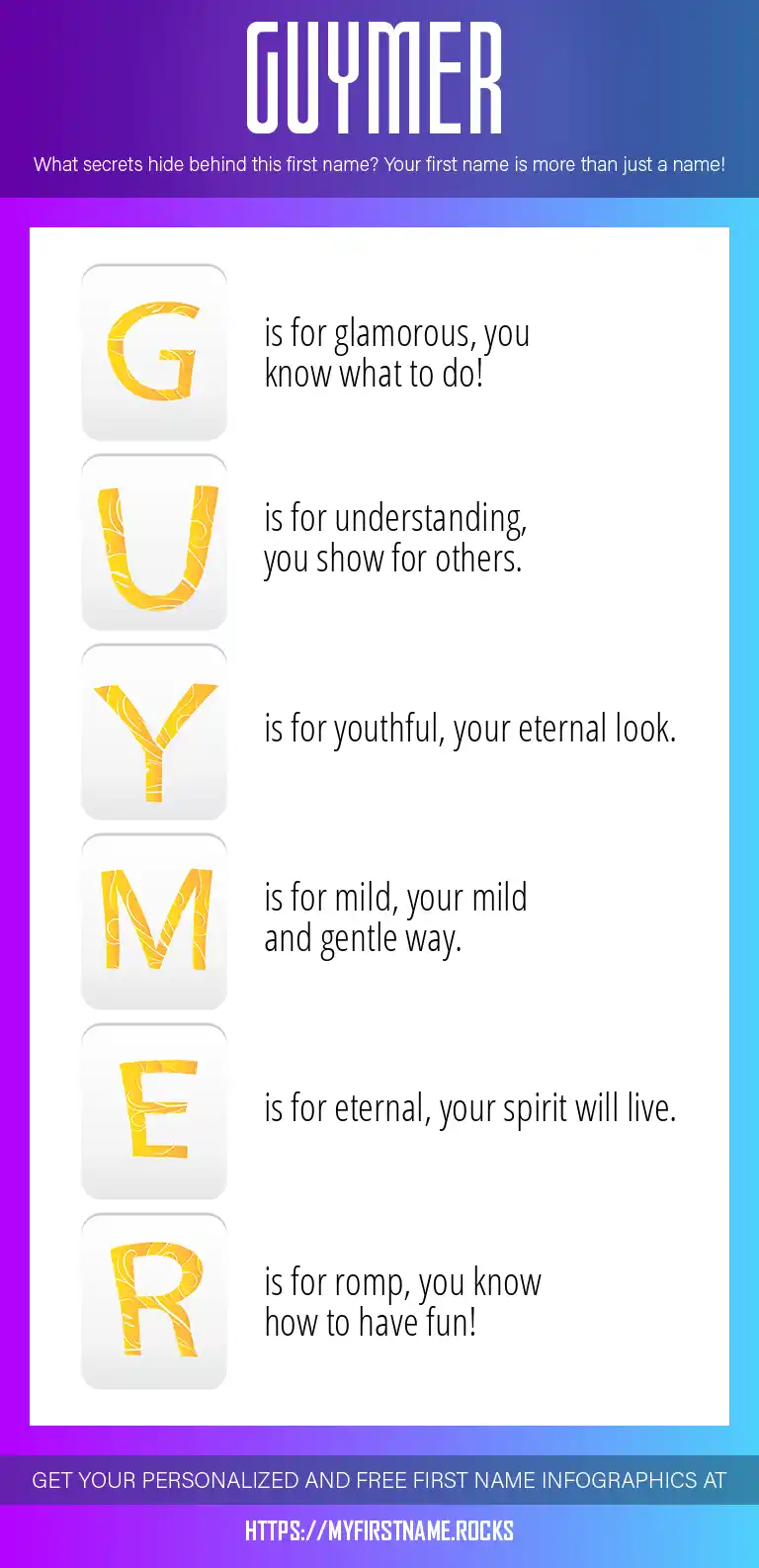 GUYMER

What secrets hide behind this first name? Your first name is more than just a name!

G is for glamorous, you know what to do!

U is for understanding, you show for others.

Y is for youthful, your eternal look.

M is for mild, your mild and gentle way.

E is for eternal, your spirit will live.

R is for romp, you know how to have fun!

GET YOUR PERSONALIZED AND FREE FIRST NAME INFOGRAPHICS AT

HTTPS://MYFIRSTNAME.ROCKS