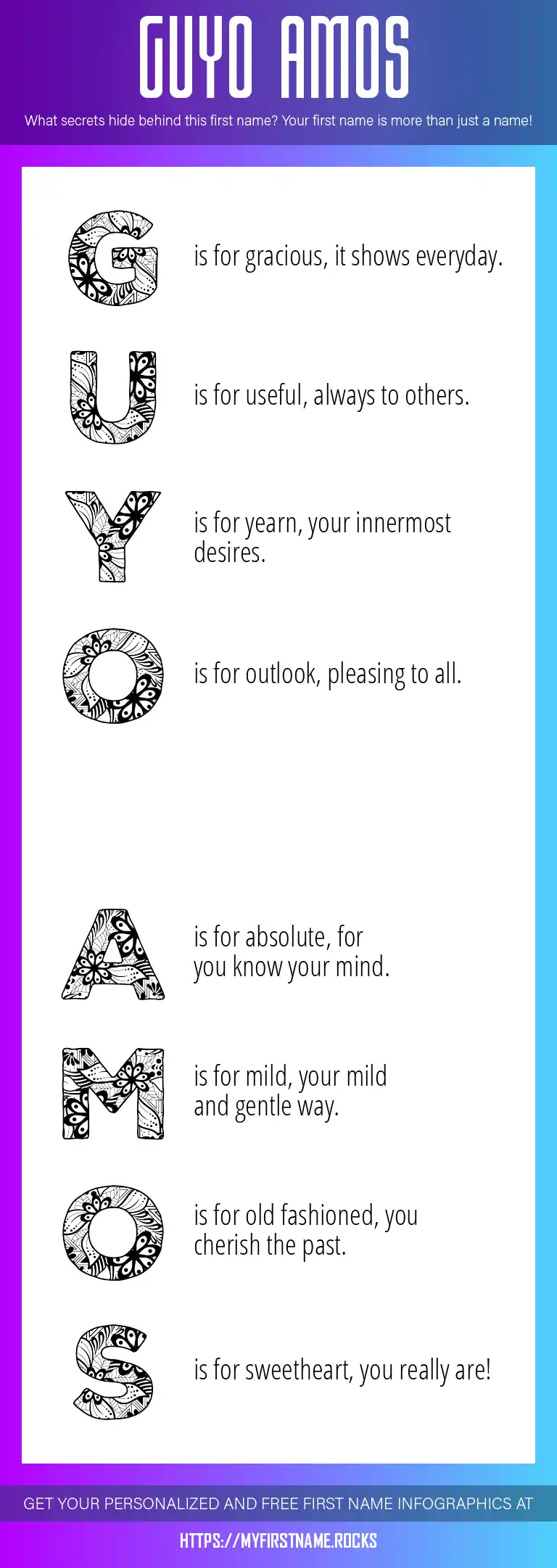 GUYO AMOS

What secrets hide behind this first name? Your first name is more than just a name!

G is for gracious, it shows everyday.

U is for useful, always to others.

Y is for yearn, your innermost desires.

O is for outlook, pleasing to all.

A is for absolute, for you know your mind.

M is for mild, your mild and gentle way.

O is for old fashioned, you cherish the past.

S is for sweetheart, you really are!

GET YOUR PERSONALIZED AND FREE FIRST NAME INFOGRAPHICS AT

HTTPS://MYFIRSTNAME.ROCKS