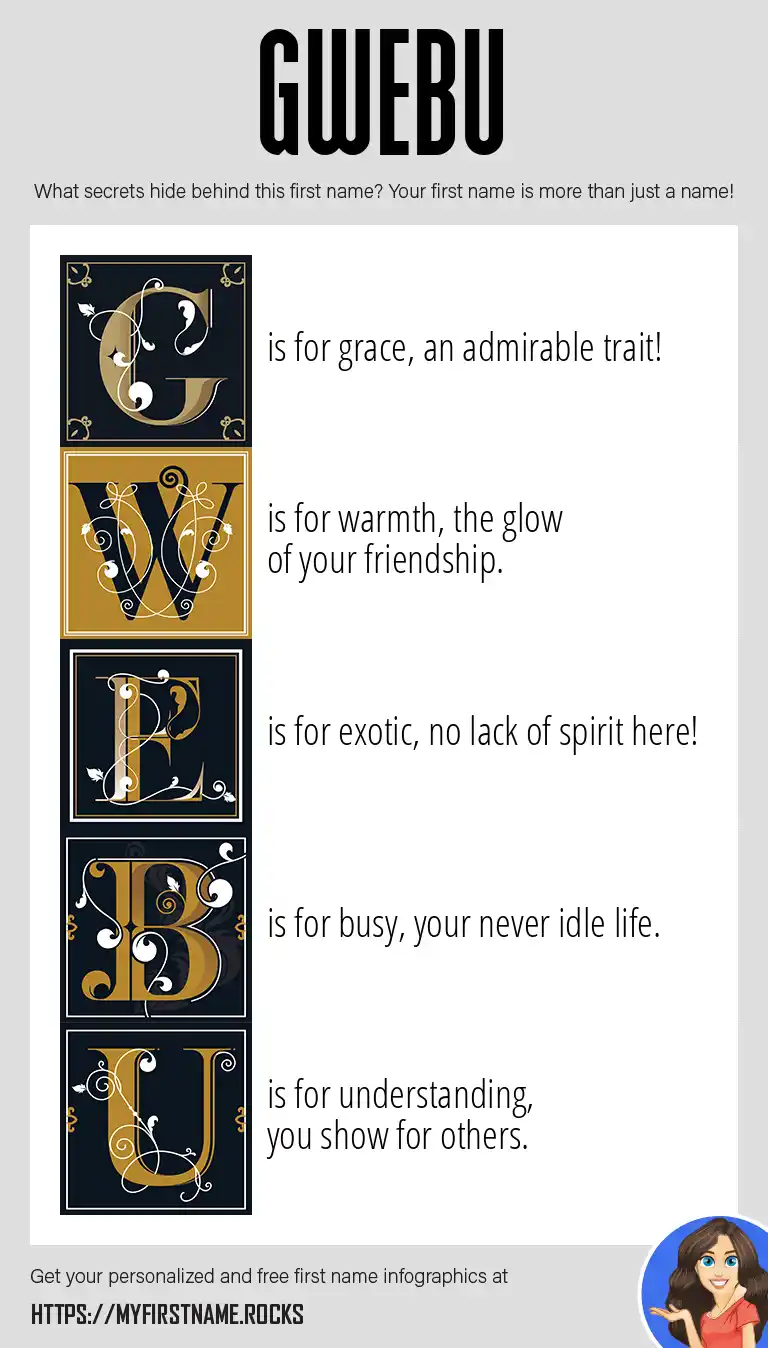 GWEBU

What secrets hide behind this first name? Your first name is more than just a name!

G is for grace, an admirable trait!

W is for warmth, the glow of your friendship.

E is for exotic, no lack of spirit here!

B is for busy, your never idle life.

U is for understanding, you show for others.

Get your personalized and free first name infographics at

HTTPS://MYFIRSTNAME.ROCKS