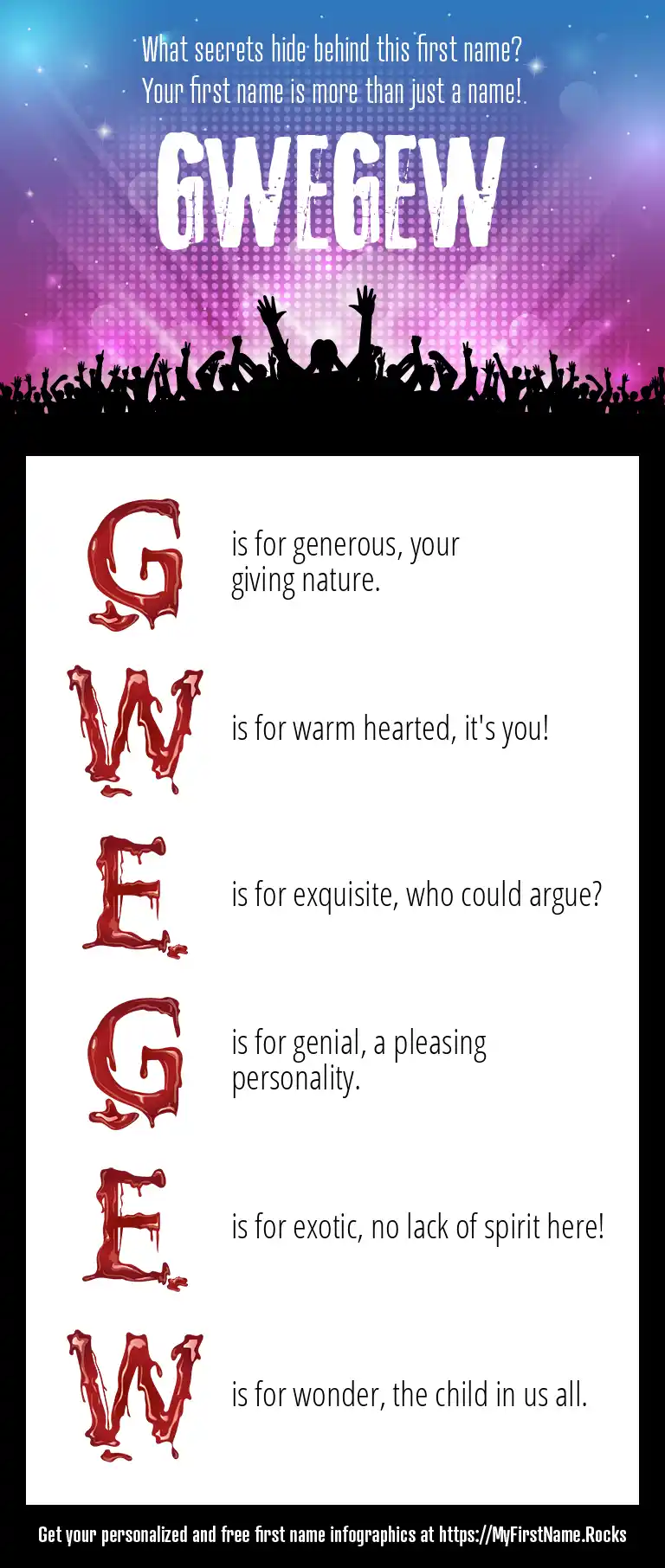 What secrets hide behind this first name?
Your first name is more than just a name!

GWEGEW

G is for generous, your giving nature.

W is for warm hearted, it's you!

E is for exquisite, who could argue?

G is for genial, a pleasing personality.

E is for exotic, no lack of spirit here!

W is for wonder, the child in us all.

Get your personalized and free first name infographics at https://MyFirstName.Rocks