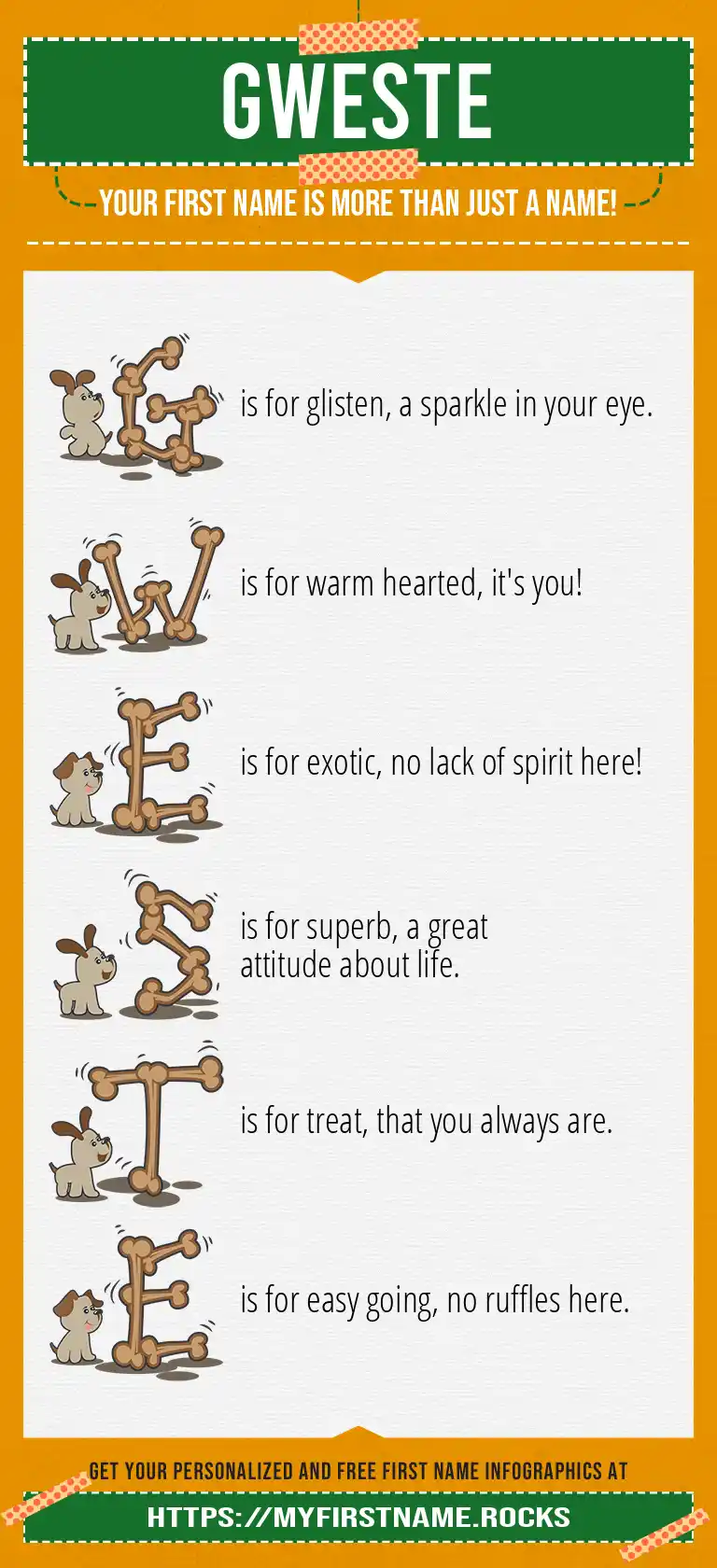 GWESTE

YOUR FIRST NAME IS MORE THAN JUST A NAME!

G is for glisten, a sparkle in your eye.

W is for warm hearted, it's you!

E is for exotic, no lack of spirit here!

S is for superb, a great attitude about life.

T is for treat, that you always are.

E is for easy going, no ruffles here.

GET YOUR PERSONALIZED AND FREE FIRST NAME INFOGRAPHICS AT

HTTPS://MYFIRSTNAME.ROCKS