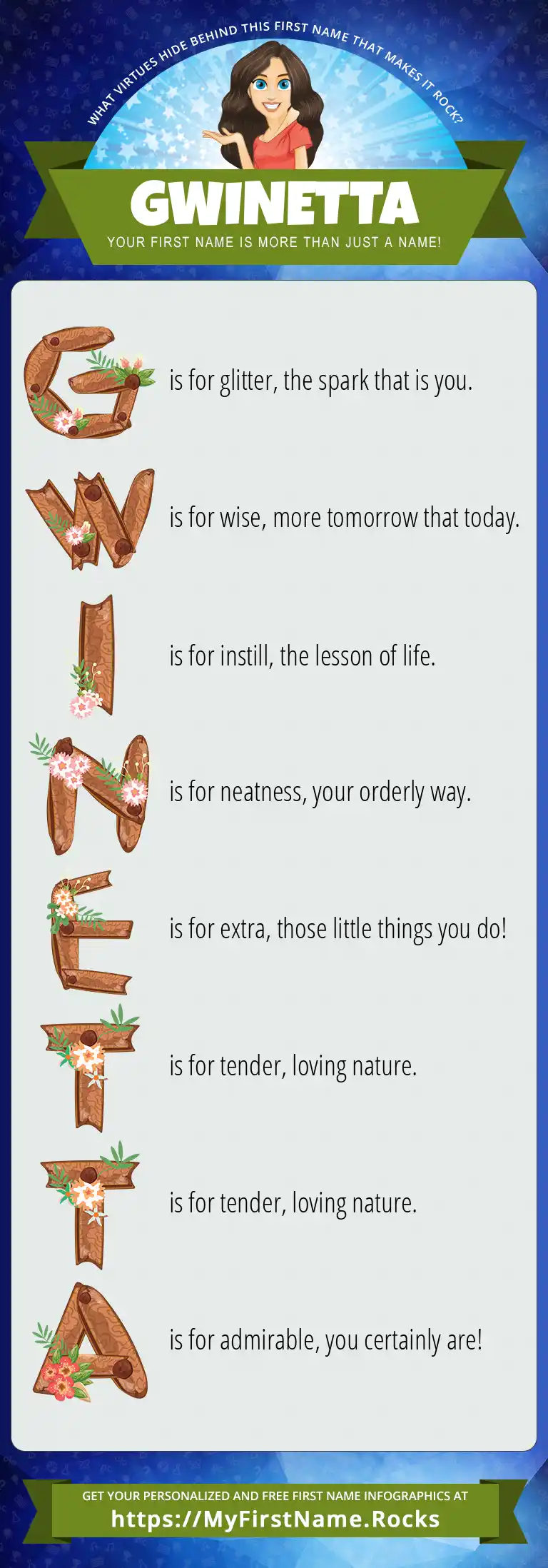 WHAT VIRTUES HIDE BEHIND THIS FIRST NAME THAT MAKES IT ROCK?

GWINETTA

YOUR FIRST NAME IS MORE THAN JUST A NAME!

G is for glitter, the spark that is you.

W is for wise, more tomorrow that today.

I is for instill, the lesson of life.

N is for neatness, your orderly way.

E is for extra, those little things you do!

T is for tender, loving nature.

T is for tender, loving nature.

A is for admirable, you certainly are!

GET YOUR PERSONALIZED AND FREE FIRST NAME INFOGRAPHICS AT

https://MyFirstName.Rocks