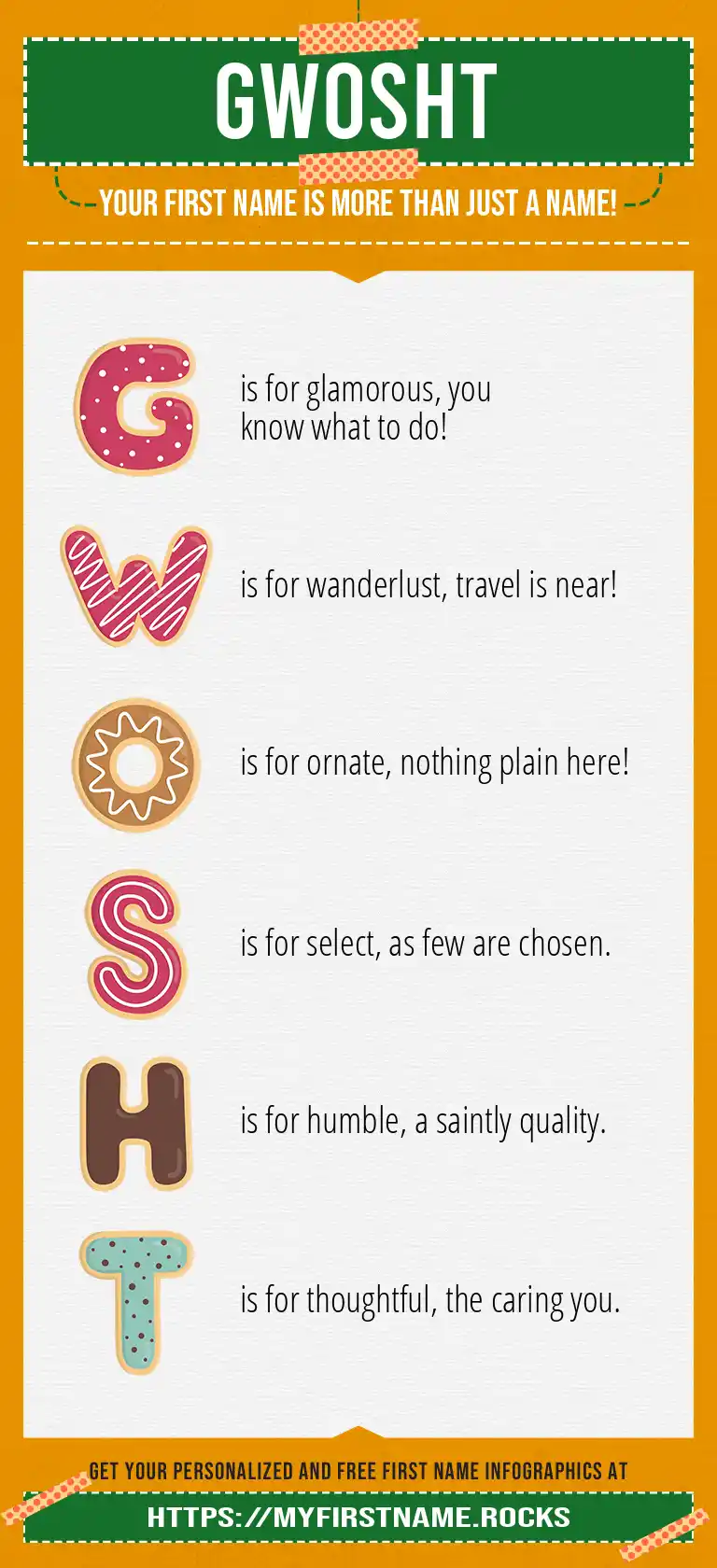 GWOSHT

YOUR FIRST NAME IS MORE THAN JUST A NAME!

G is for glamorous, you know what to do!

W is for wanderlust, travel is near!

O is for ornate, nothing plain here!

S is for select, as few are chosen.

H is for humble, a saintly quality.

T is for thoughtful, the caring you.

GET YOUR PERSONALIZED AND FREE FIRST NAME INFOGRAPHICS AT

HTTPS://MYFIRSTNAME.ROCKS