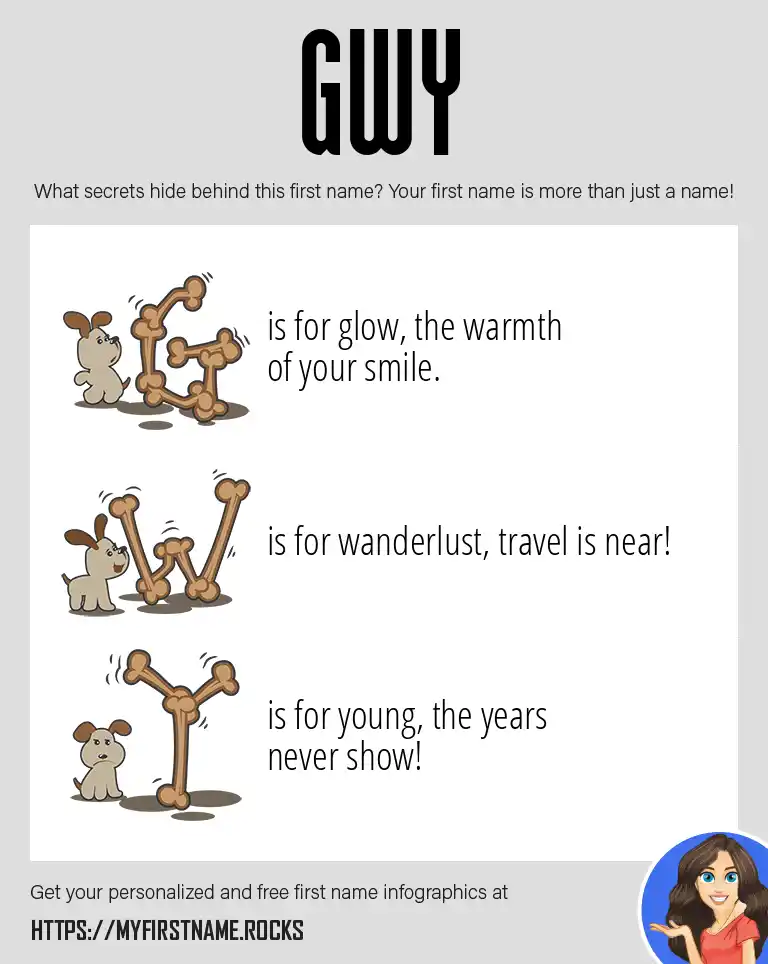 GWY

What secrets hide behind this first name? Your first name is more than just a name!

G is for glow, the warmth of your smile.

W is for wanderlust, travel is near!

Y is for young, the years never show!

Get your personalized and free first name infographics at

HTTPS://MYFIRSTNAME.ROCKS