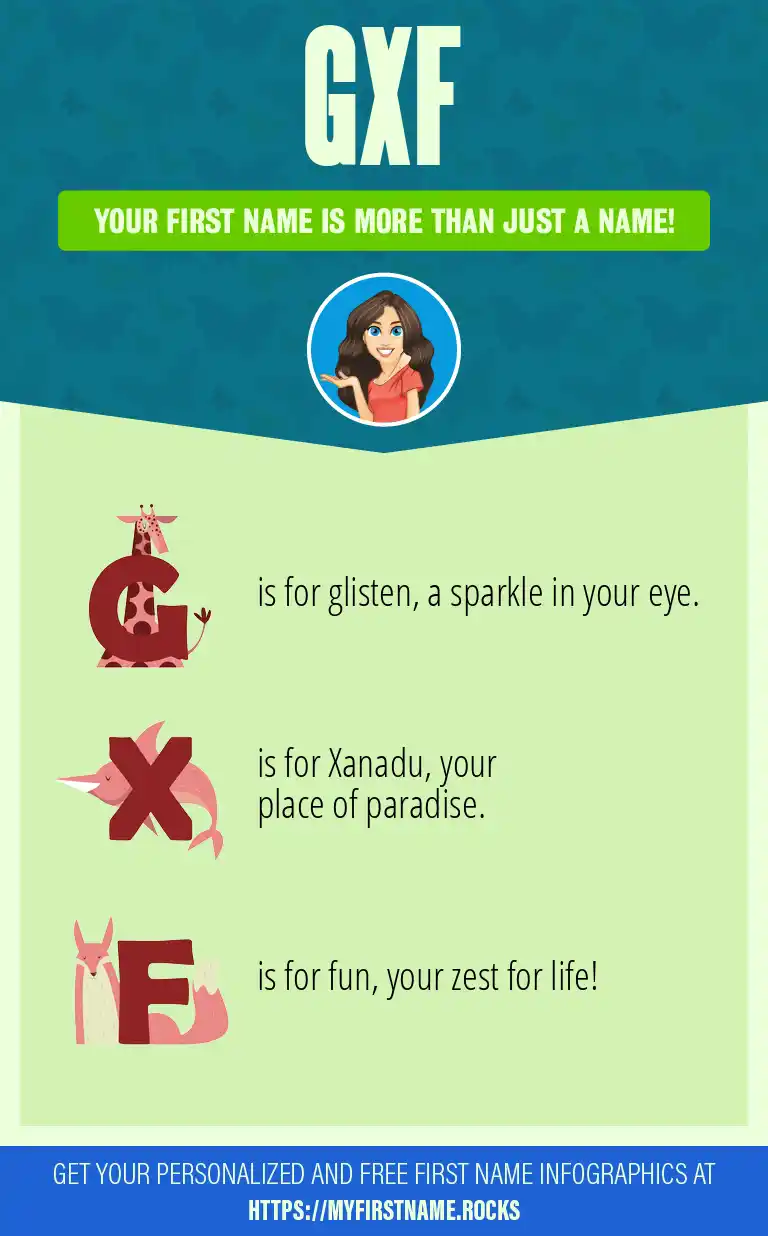 GXF

YOUR FIRST NAME IS MORE THAN JUST A NAME!

G is for glisten, a sparkle in your eye.

X is for Xanadu, your place of paradise.

F is for fun, your zest for life!

GET YOUR PERSONALIZED AND FREE FIRST NAME INFOGRAPHICS AT HTTPS://MYFIRSTNAME.ROCKS