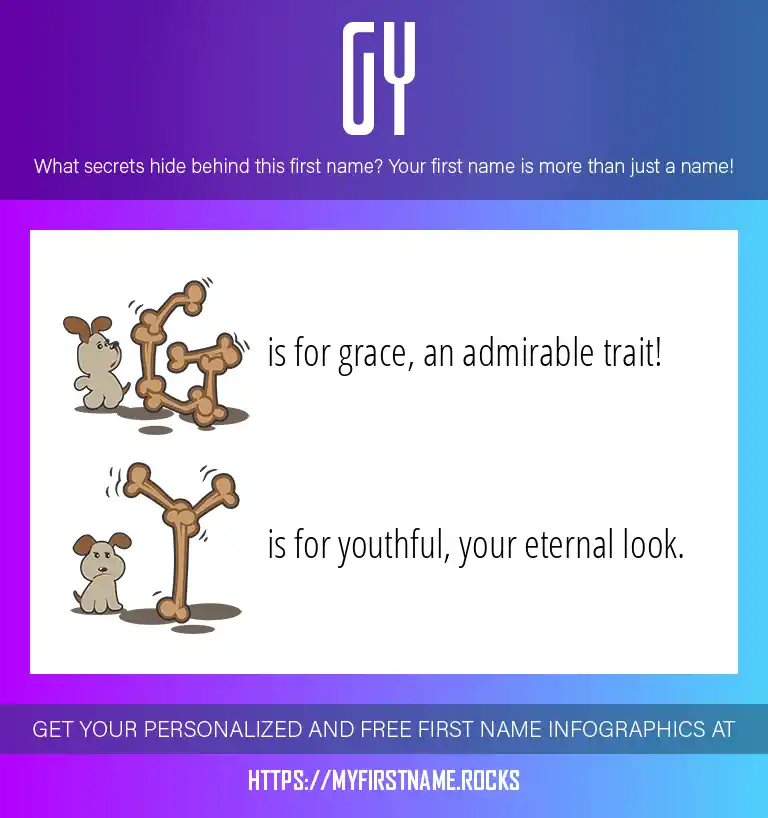 GY

What secrets hide behind this first name? Your first name is more than just a name!

G is for grace, an admirable trait!

Y is for youthful, your eternal look.

GET YOUR PERSONALIZED AND FREE FIRST NAME INFOGRAPHICS AT

HTTPS://MYFIRSTNAME.ROCKS