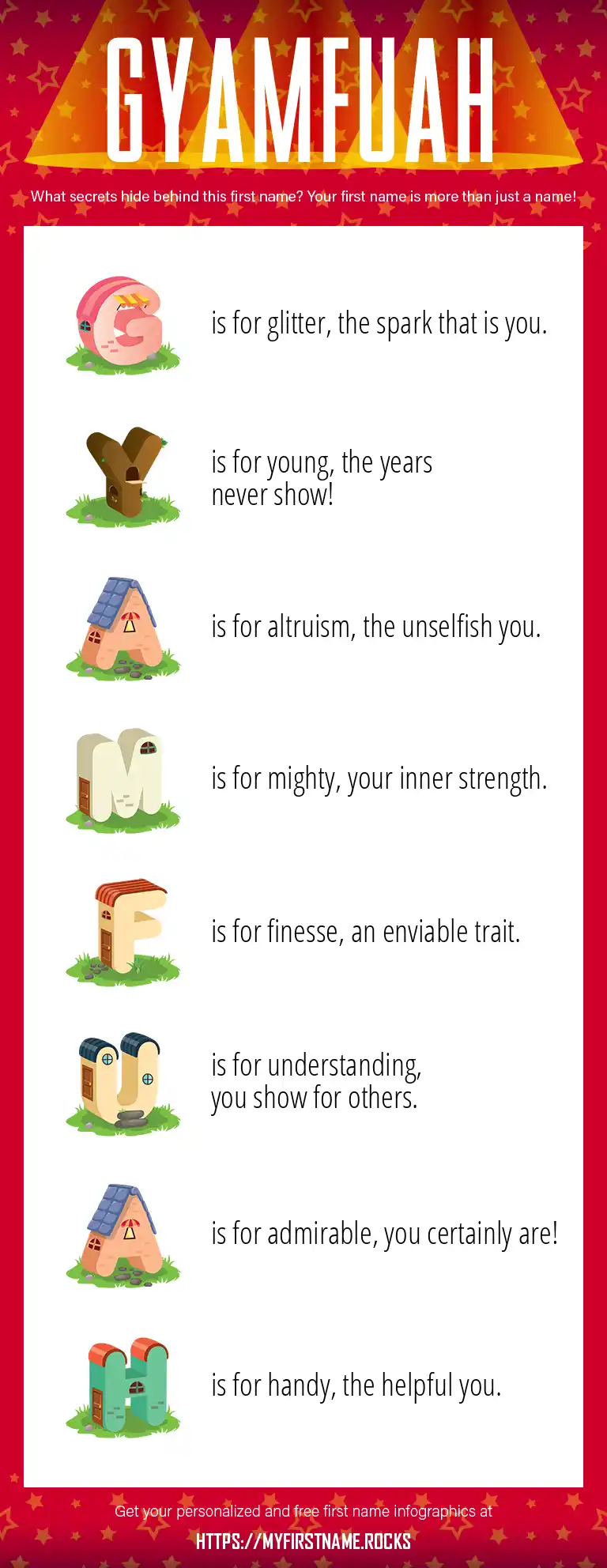 GYAMFUAH

What secrets hide behind this first name? Your first name is more than just a name!

G is for glitter, the spark that is you.

Y is for young, the years never show!

A is for altruism, the unselfish you.

M is for mighty, your inner strength.

F is for finesse, an enviable trait.

U is for understanding, you show for others.

A is for admirable, you certainly are!

H is for handy, the helpful you.

Get your personalized and free first name infographics at

HTTPS://MYFIRSTNAME.ROCKS