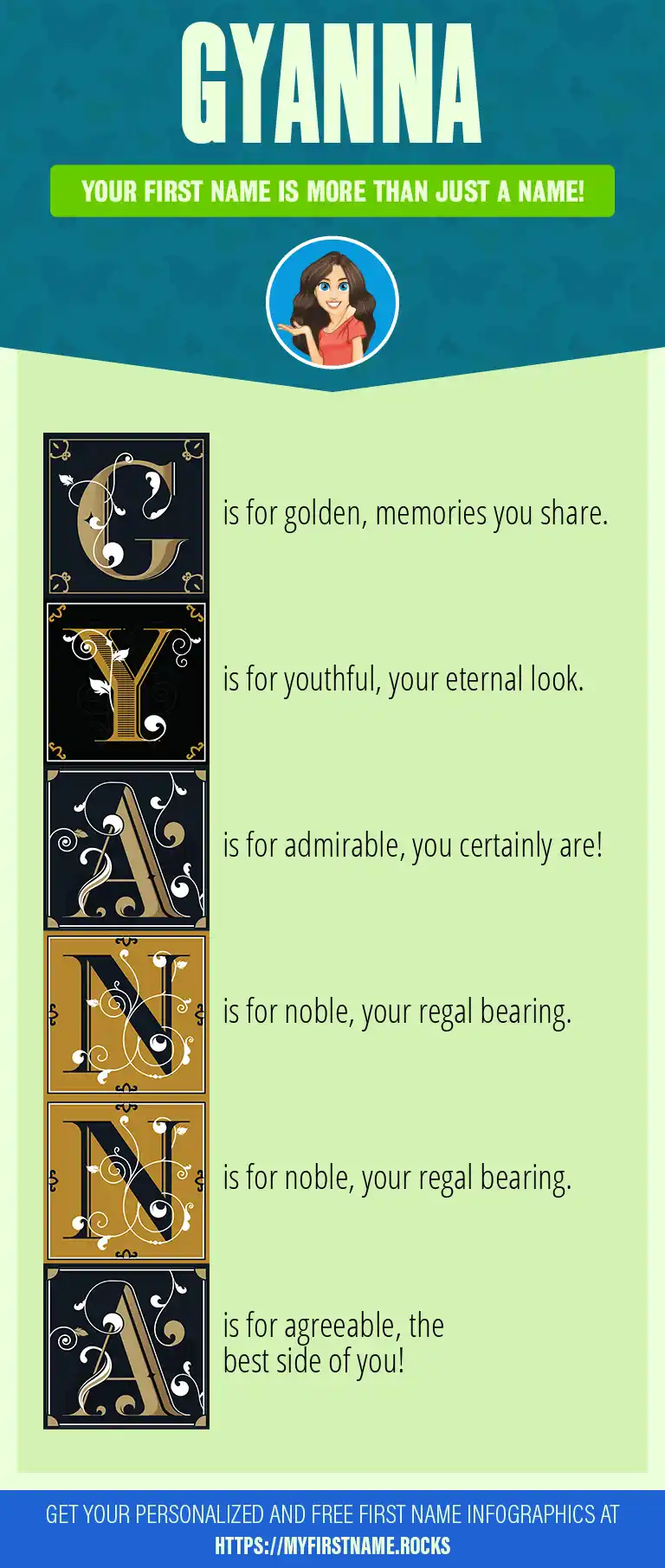 GYANNA

YOUR FIRST NAME IS MORE THAN JUST A NAME!

G is for golden, memories you share.

Y is for youthful, your eternal look.

A is for admirable, you certainly are!

N is for noble, your regal bearing.

N is for noble, your regal bearing.

A is for agreeable, the best side of you!

GET YOUR PERSONALIZED AND FREE FIRST NAME INFOGRAPHICS AT HTTPS://MYFIRSTNAME.ROCKS