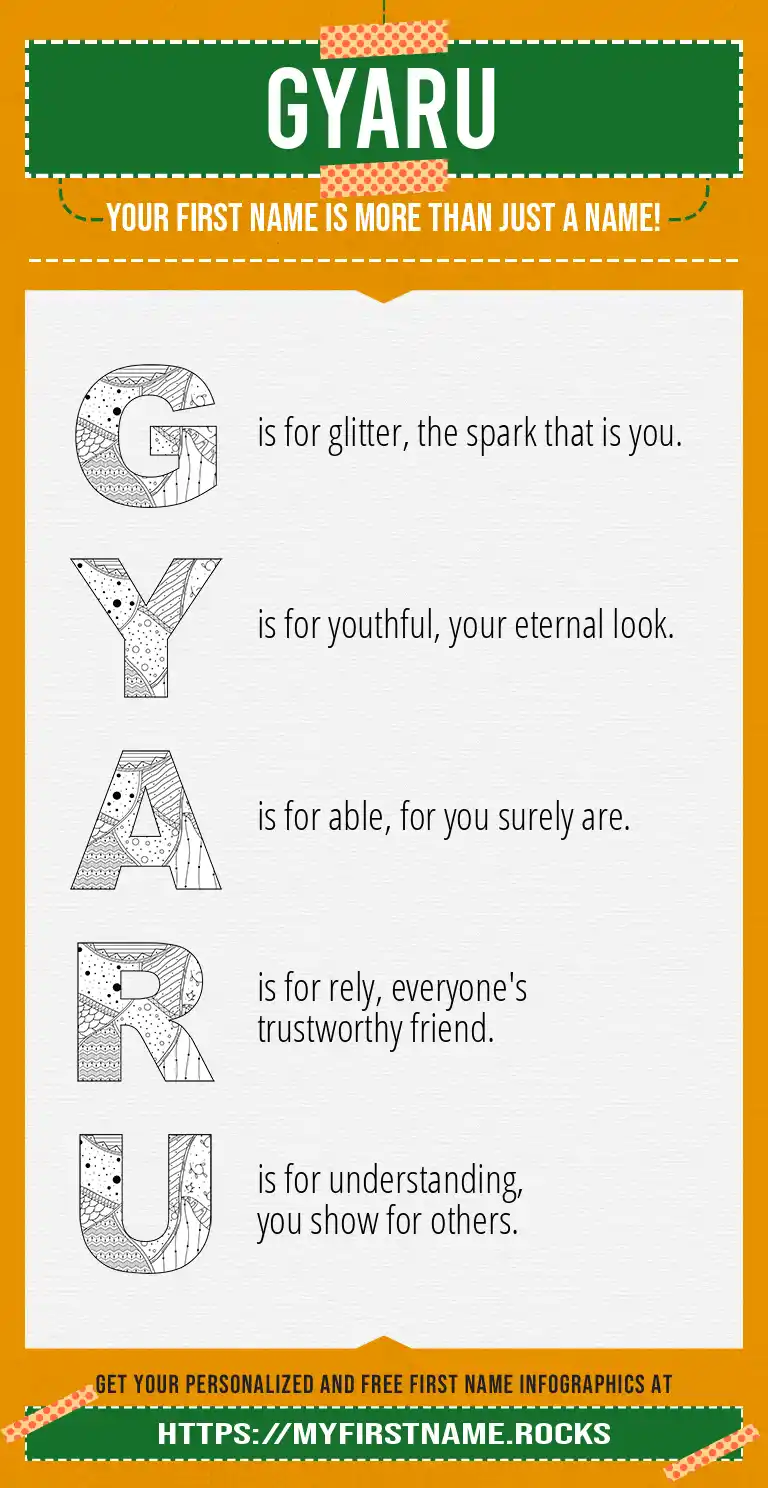 GYARU

YOUR FIRST NAME IS MORE THAN JUST A NAME!

G is for glitter, the spark that is you.

Y is for youthful, your eternal look.

A is for able, for you surely are.

R is for rely, everyone's trustworthy friend.

U is for understanding, you show for others.

GET YOUR PERSONALIZED AND FREE FIRST NAME INFOGRAPHICS AT

HTTPS://MYFIRSTNAME.ROCKS