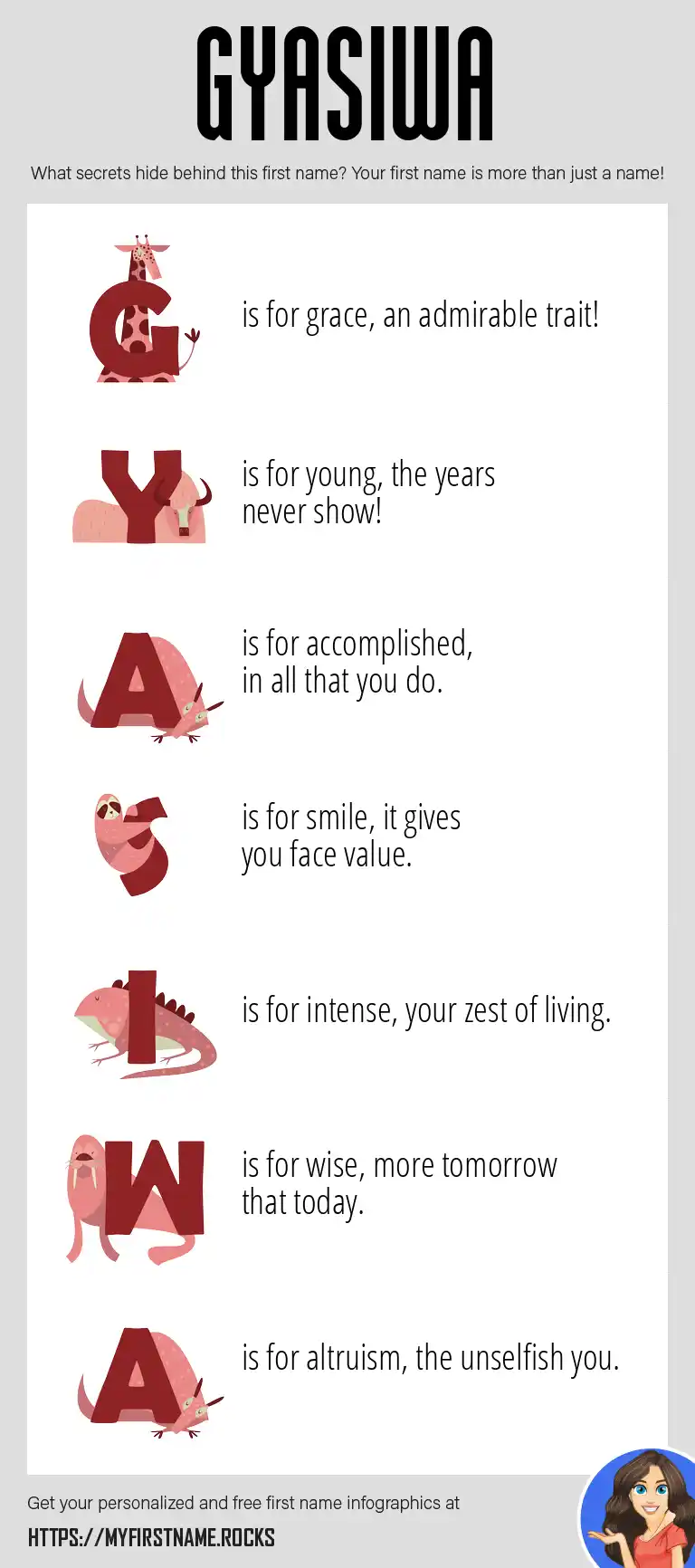 GYASIWA

What secrets hide behind this first name? Your first name is more than just a name!

G is for grace, an admirable trait!

Y is for young, the years never show!

A is for accomplished, in all that you do.

S is for smile, it gives you face value.

I is for intense, your zest of living.

W is for wise, more tomorrow that today.

A is for altruism, the unselfish you.

Get your personalized and free first name infographics at

HTTPS://MYFIRSTNAME.ROCKS