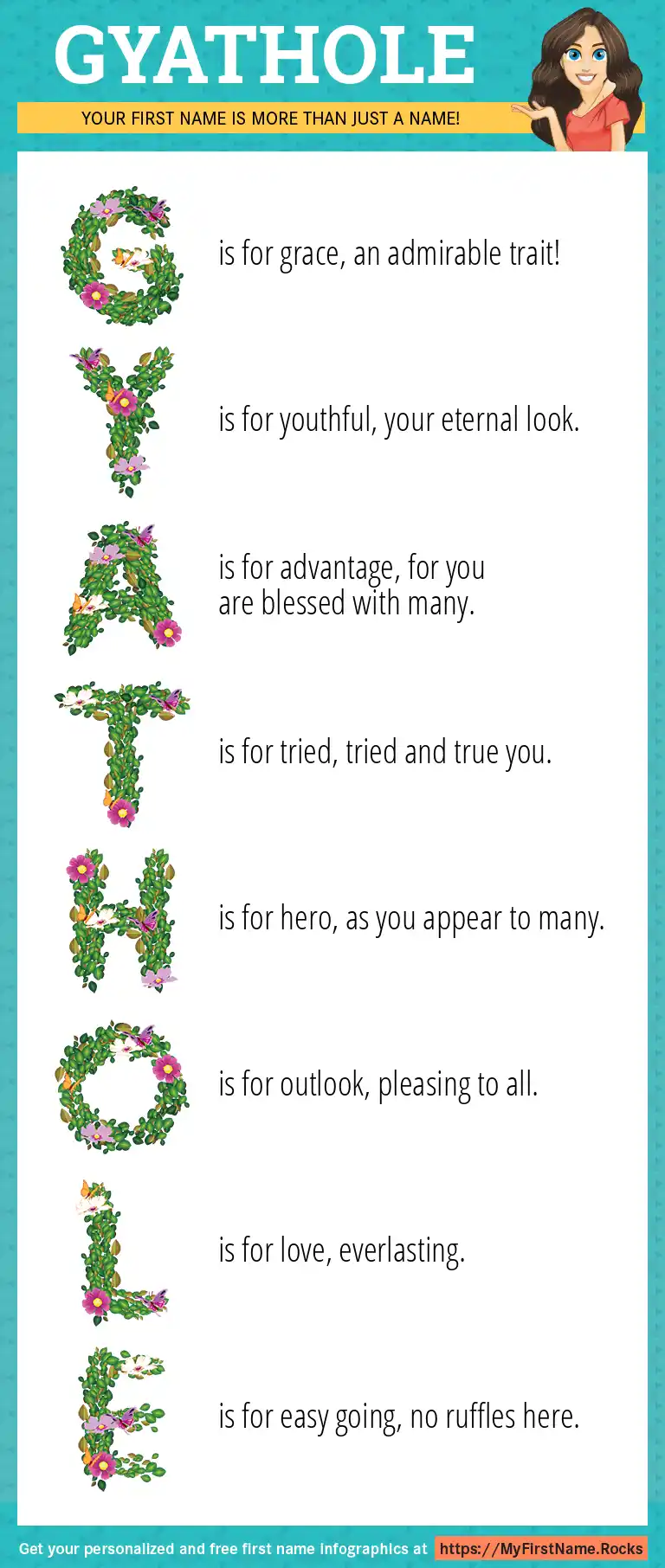 GYATHOLE

YOUR FIRST NAME IS MORE THAN JUST A NAME!

G is for grace, an admirable trait!

Y is for youthful, your eternal look.

A is for advantage, for you are blessed with many.

T is for tried, tried and true you.

H is for hero, as you appear to many.

O is for outlook, pleasing to all.

L is for love, everlasting.

E is for easy going, no ruffles here.

Get your personalized and free first name infographics at https://MyFirstName.Rocks