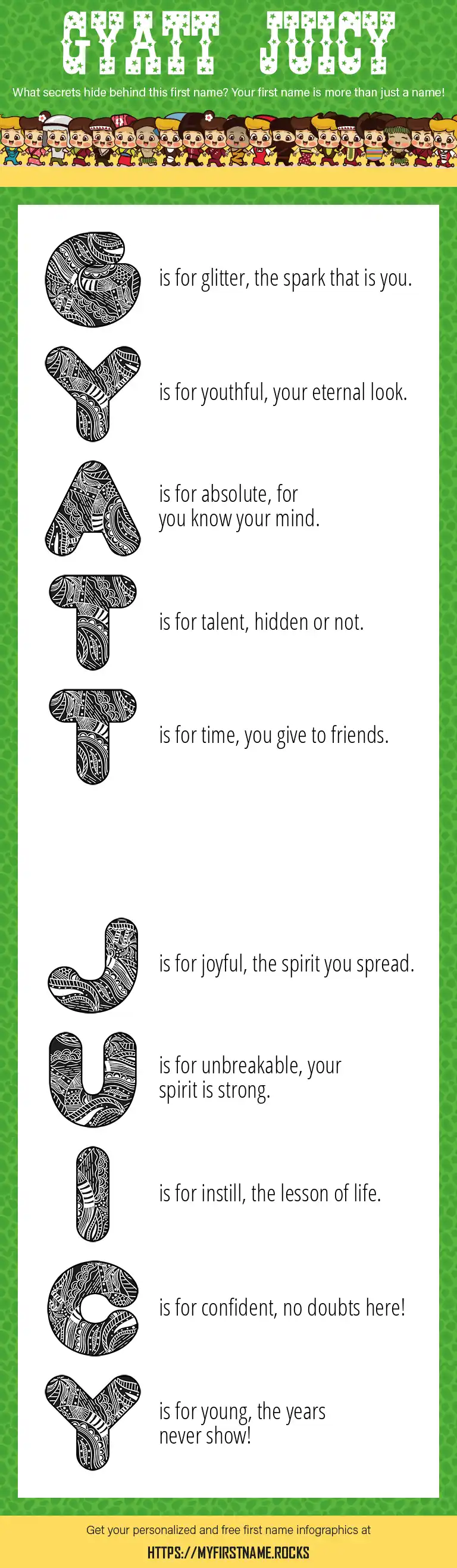 GYATT JUICY

What secrets hide behind this first name? Your first name is more than just a name!

G is for glitter, the spark that is you.

Y is for youthful, your eternal look.

A is for absolute, for you know your mind.

T is for talent, hidden or not.

T is for time, you give to friends.

J is for joyful, the spirit you spread.

U is for unbreakable, your spirit is strong.

I is for instill, the lesson of life.

C is for confident, no doubts here!

Y is for young, the years never show!

Get your personalized and free first name infographics at

HTTPS://MYFIRSTNAME.ROCKS