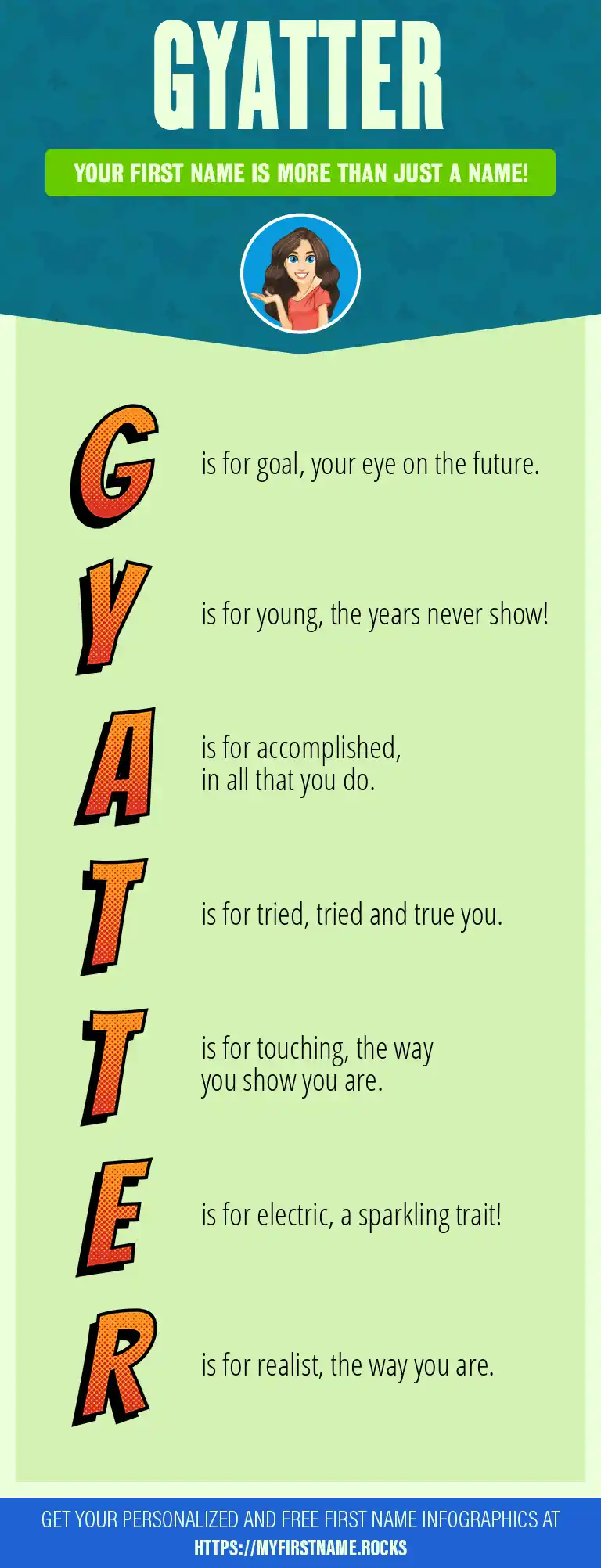 GYATTER

YOUR FIRST NAME IS MORE THAN JUST A NAME!

G is for goal, your eye on the future.

Y is for young, the years never show!

A is for accomplished, in all that you do.

T is for tried, tried and true you.

T is for touching, the way you show you are.

E is for electric, a sparkling trait!

R is for realist, the way you are.

GET YOUR PERSONALIZED AND FREE FIRST NAME INFOGRAPHICS AT HTTPS://MYFIRSTNAME.ROCKS