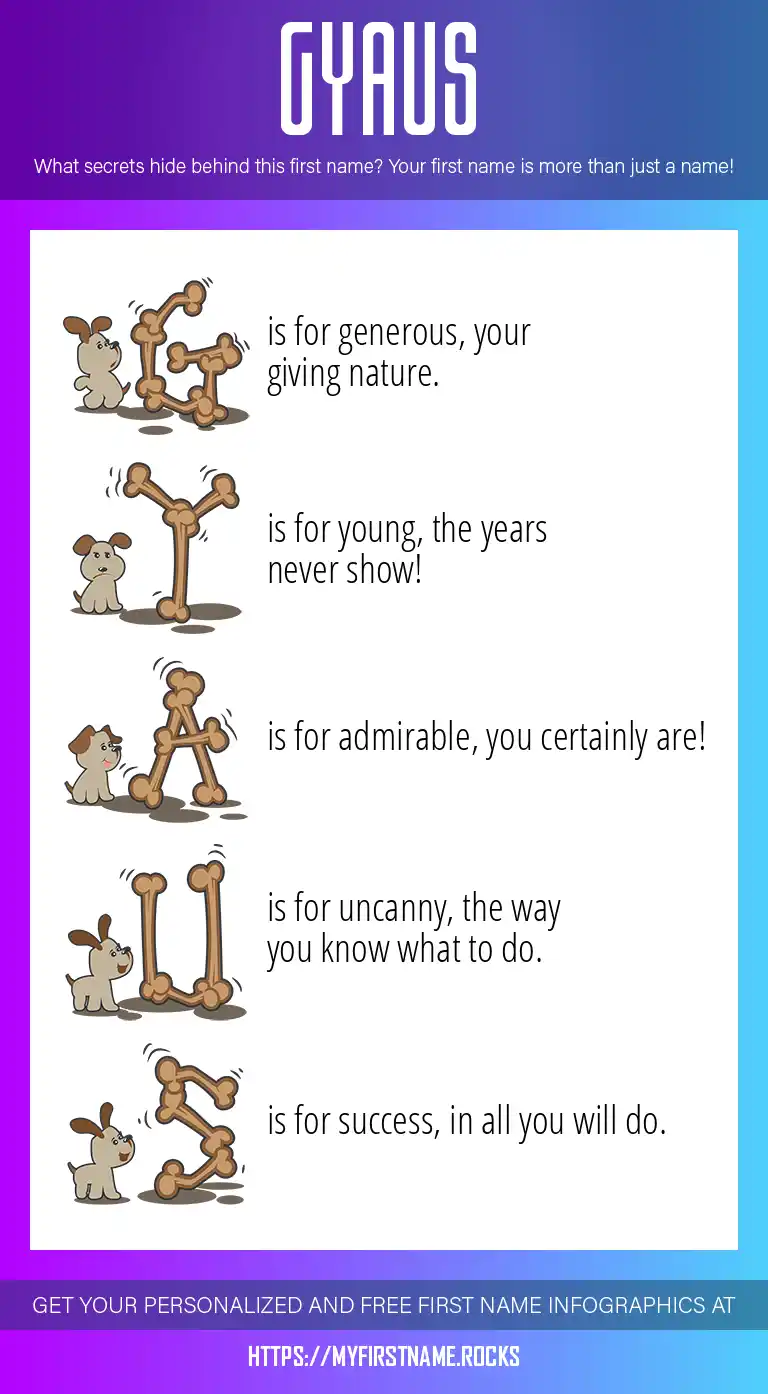 GYAUS

What secrets hide behind this first name? Your first name is more than just a name!

G is for generous, your giving nature.

Y is for young, the years never show!

A is for admirable, you certainly are!

U is for uncanny, the way you know what to do.

S is for success, in all you will do.

GET YOUR PERSONALIZED AND FREE FIRST NAME INFOGRAPHICS AT

HTTPS://MYFIRSTNAME.ROCKS