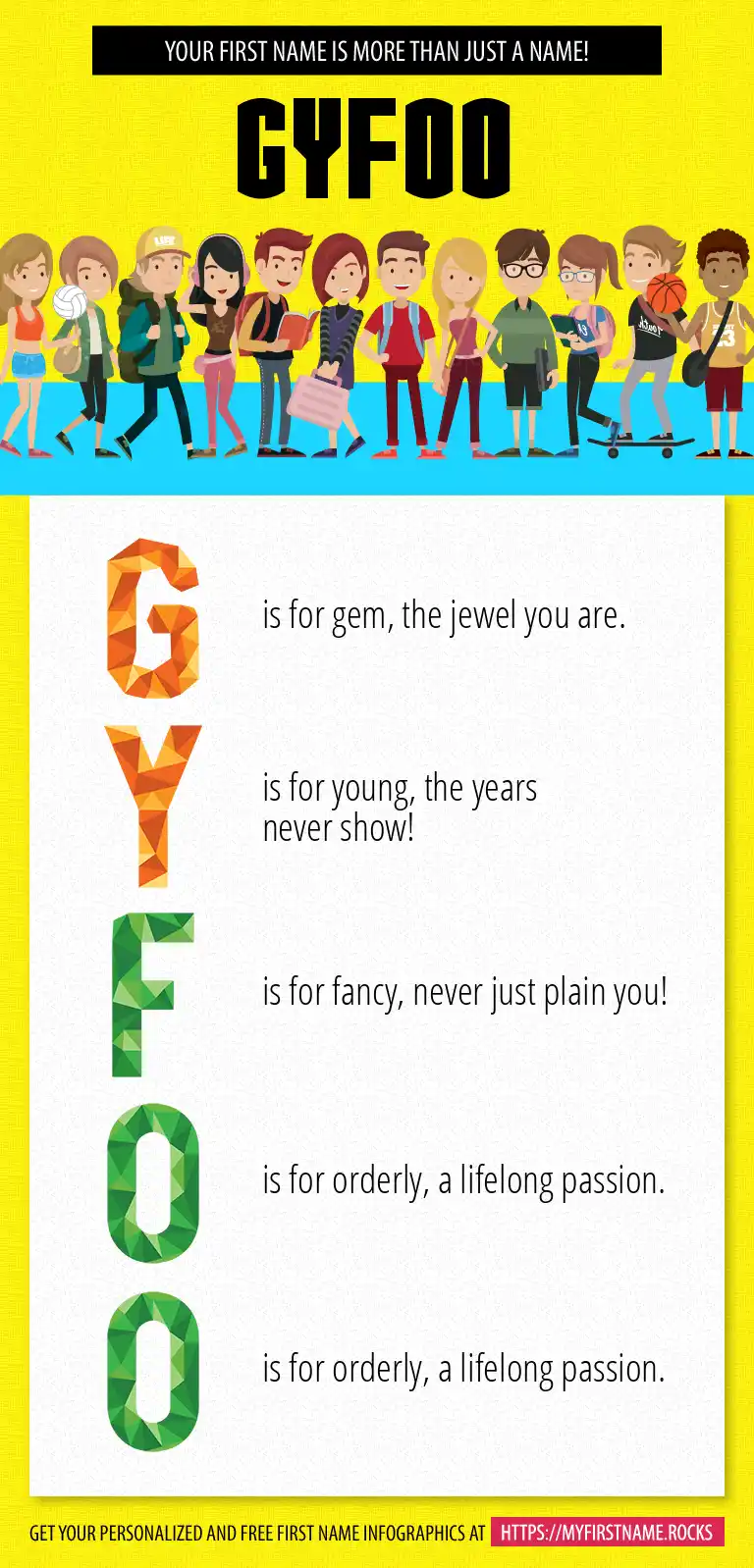 YOUR FIRST NAME IS MORE THAN JUST A NAME!

GYFOO

G is for gem, the jewel you are.

Y is for young, the years never show!

F is for fancy, never just plain you!

O is for orderly, a lifelong passion.

O is for orderly, a lifelong passion.

GET YOUR PERSONALIZED AND FREE FIRST NAME INFOGRAPHICS AT HTTPS://MYFIRSTNAME.ROCKS