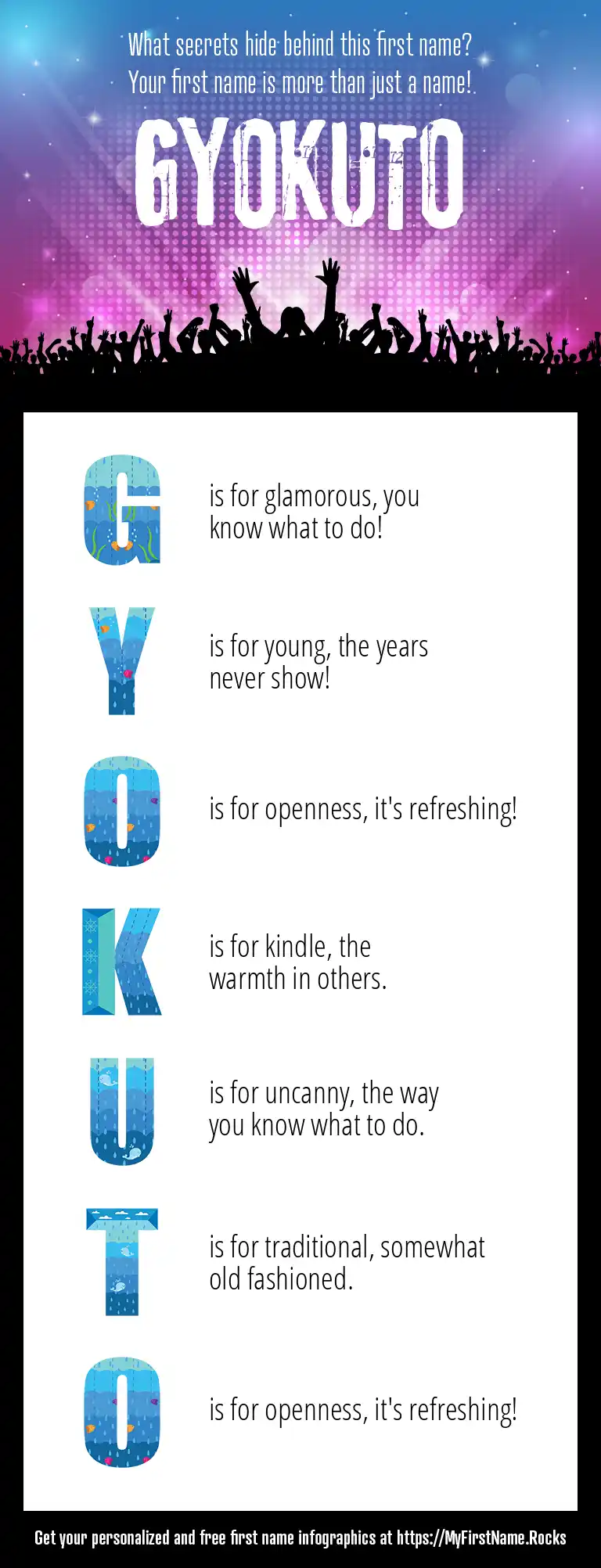 What secrets hide behind this first name?
Your first name is more than just a name!

GYOKUTO

G is for glamorous, you know what to do!

Y is for young, the years never show!

O is for openness, it's refreshing!

K is for kindle, the warmth in others.

U is for uncanny, the way you know what to do.

T is for traditional, somewhat old fashioned.

O is for openness, it's refreshing!

Get your personalized and free first name infographics at https://MyFirstName.Rocks