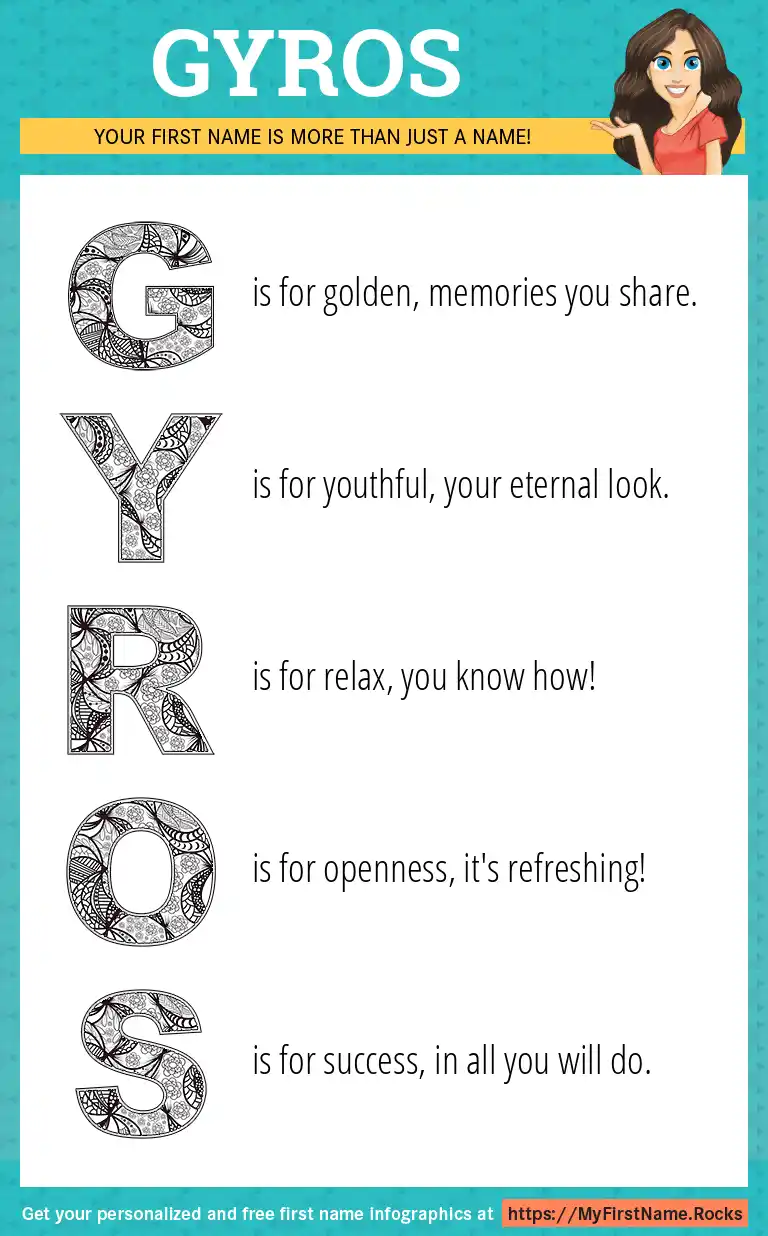 GYROS

YOUR FIRST NAME IS MORE THAN JUST A NAME!

G is for golden, memories you share.

Y is for youthful, your eternal look.

R is for relax, you know how!

O is for openness, it's refreshing!

S is for success, in all you will do.

Get your personalized and free first name infographics at https://MyFirstName.Rocks