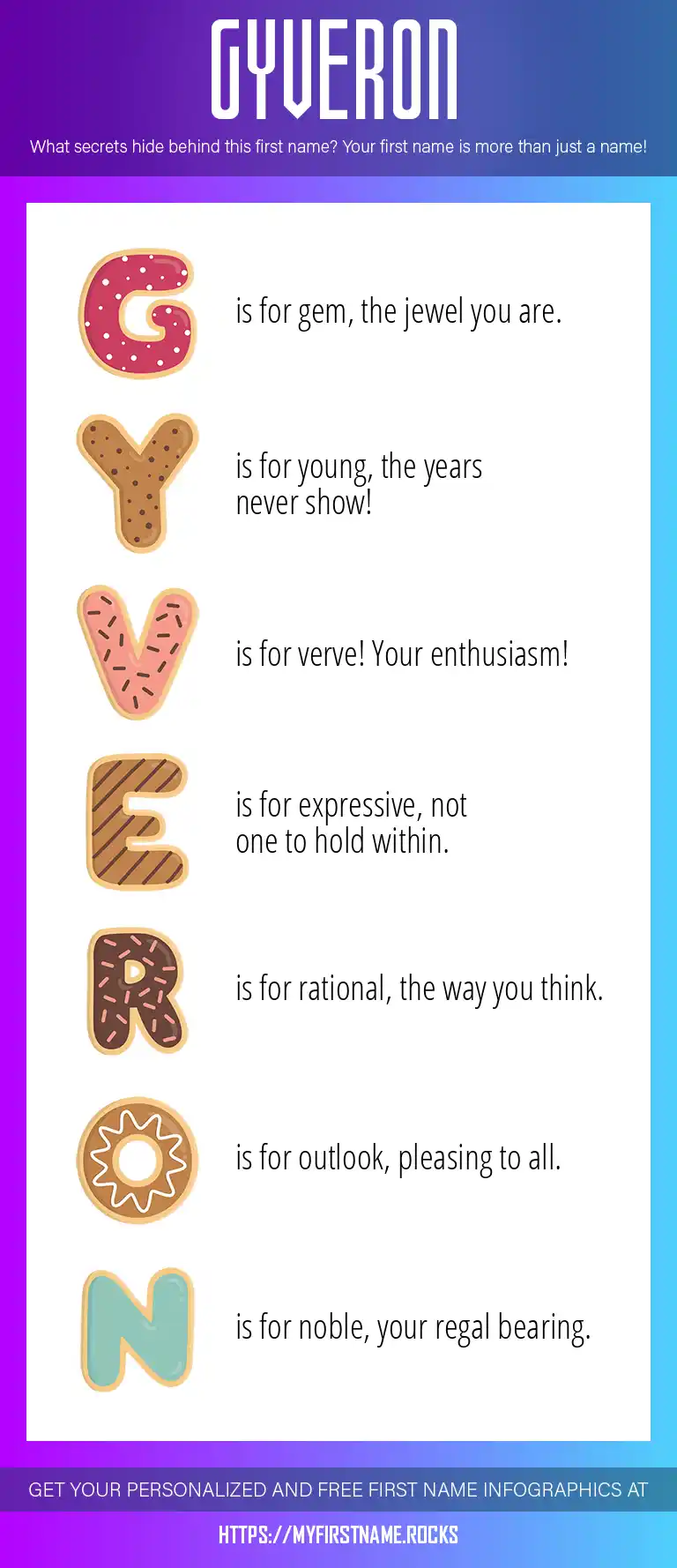 GYVERON

What secrets hide behind this first name? Your first name is more than just a name!

G is for gem, the jewel you are.

Y is for young, the years never show!

V is for verve! Your enthusiasm!

E is for expressive, not one to hold within.

R is for rational, the way you think.

O is for outlook, pleasing to all.

N is for noble, your regal bearing.

GET YOUR PERSONALIZED AND FREE FIRST NAME INFOGRAPHICS AT

HTTPS://MYFIRSTNAME.ROCKS