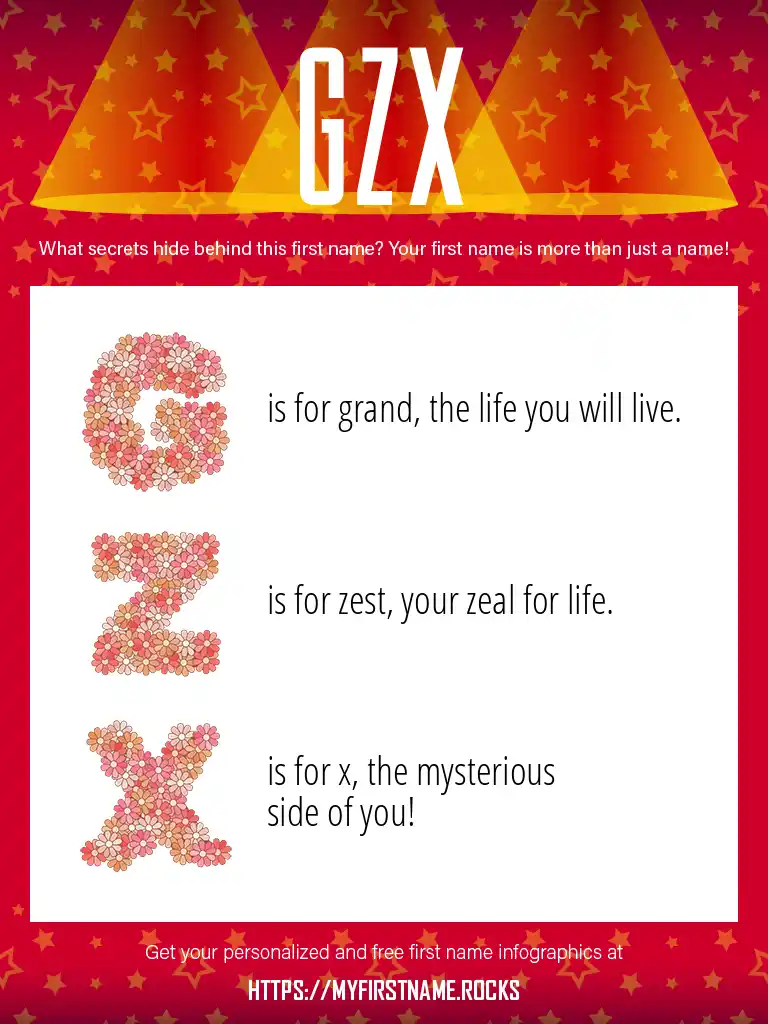 GZX

What secrets hide behind this first name? Your first name is more than just a name!

G is for grand, the life you will live.

Z is for zest, your zeal for life.

X is for x, the mysterious side of you!

Get your personalized and free first name infographics at

HTTPS://MYFIRSTNAME.ROCKS