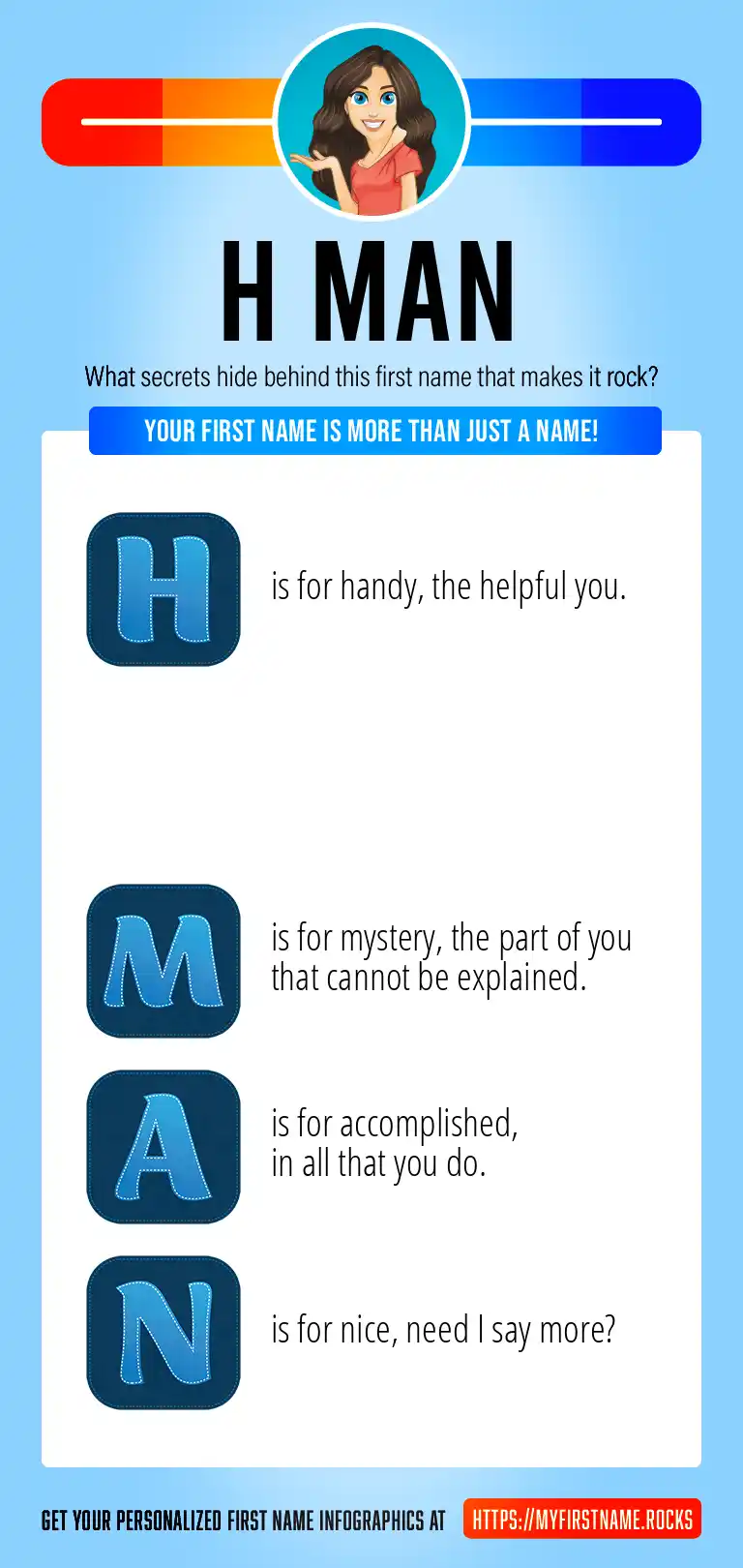 H MAN

What secrets hide behind this first name that makes it rock?

YOUR FIRST NAME IS MORE THAN JUST A NAME!

H

is for handy, the helpful you.

M

is for mystery, the part of you that cannot be explained.

A

is for accomplished, in all that you do.

N

is for nice, need I say more?

GET YOUR PERSONALIZED FIRST NAME INFOGRAPHICS AT HTTPS://MYFIRSTNAME.ROCKS