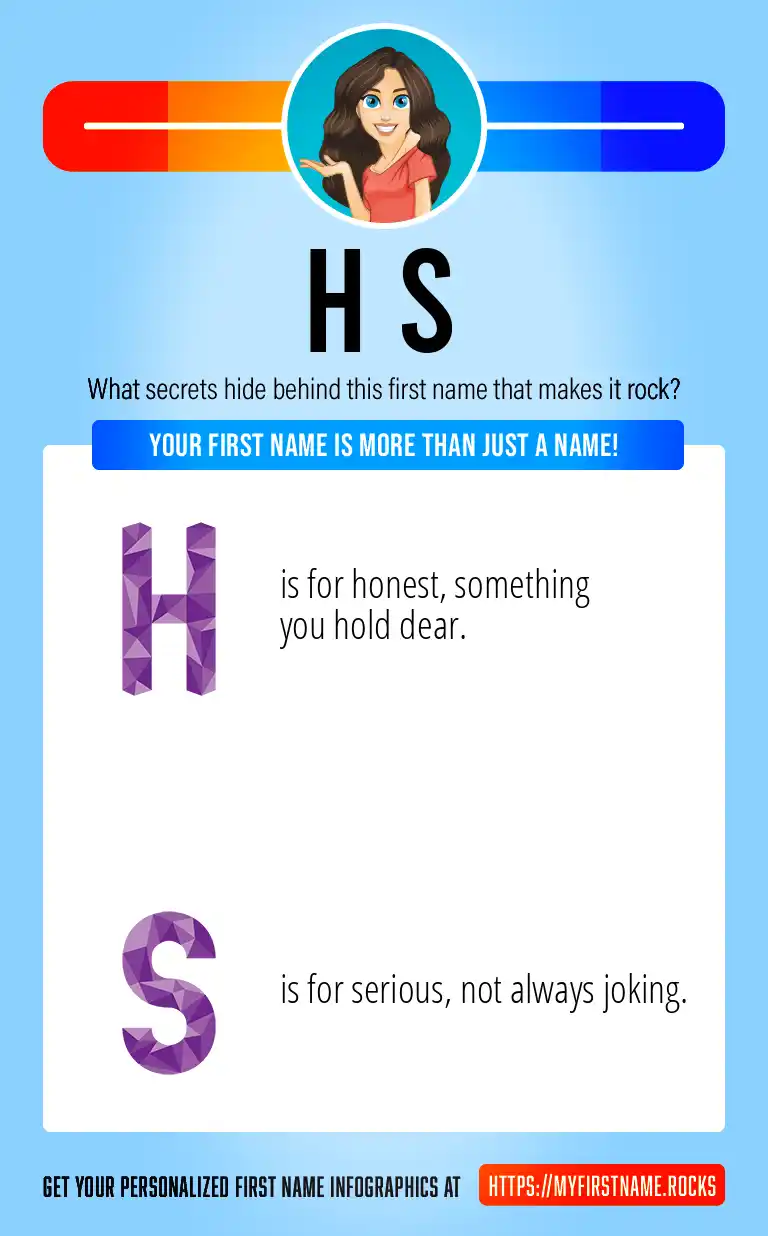 H S

What secrets hide behind this first name that makes it rock?

YOUR FIRST NAME IS MORE THAN JUST A NAME!

H is for honest, something you hold dear.

S is for serious, not always joking.

GET YOUR PERSONALIZED FIRST NAME INFOGRAPHICS AT HTTPS://MYFIRSTNAME.ROCKS